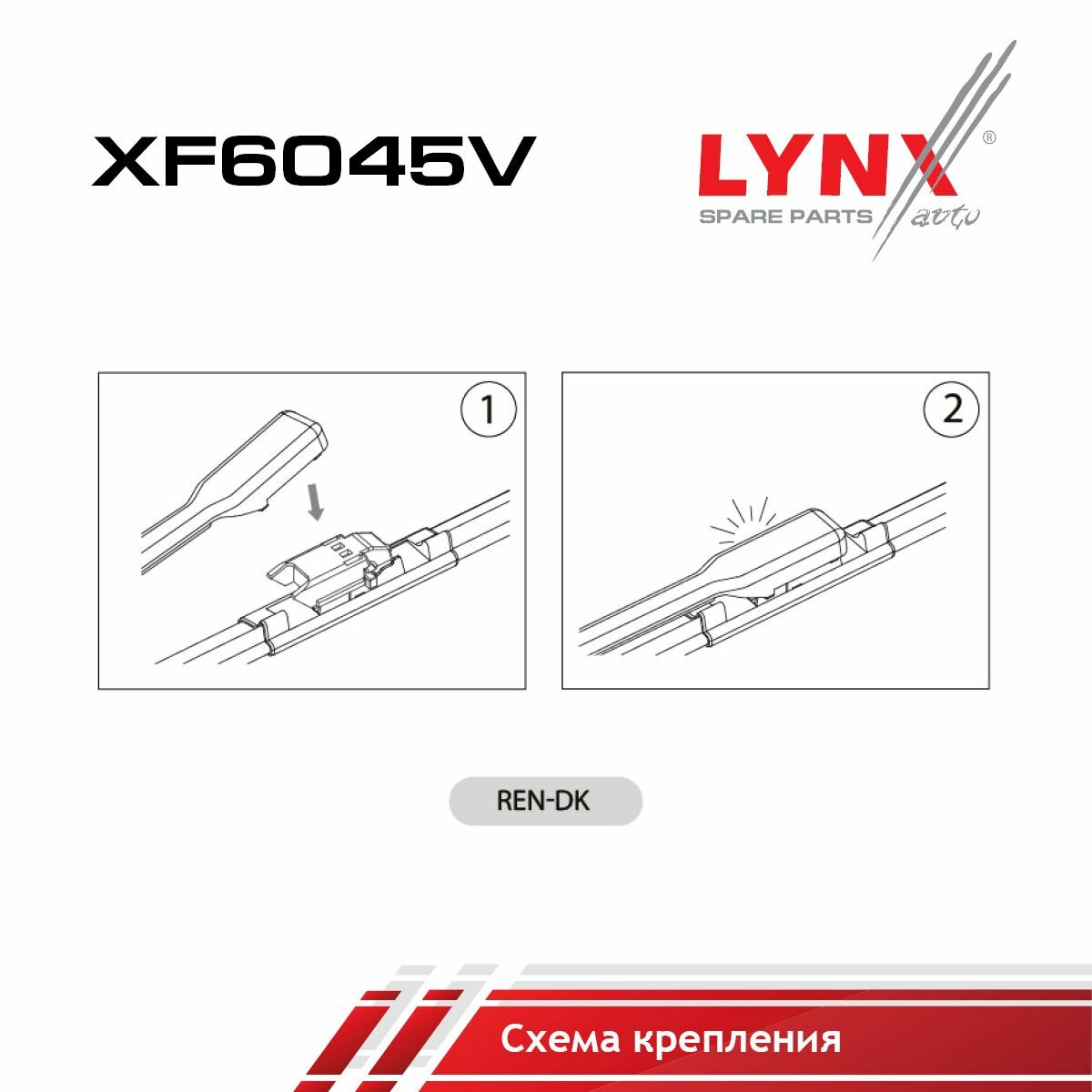 XF6045V

LYNX®
SPARE PARTS auto

1

2

REN-DK

Схема крепления