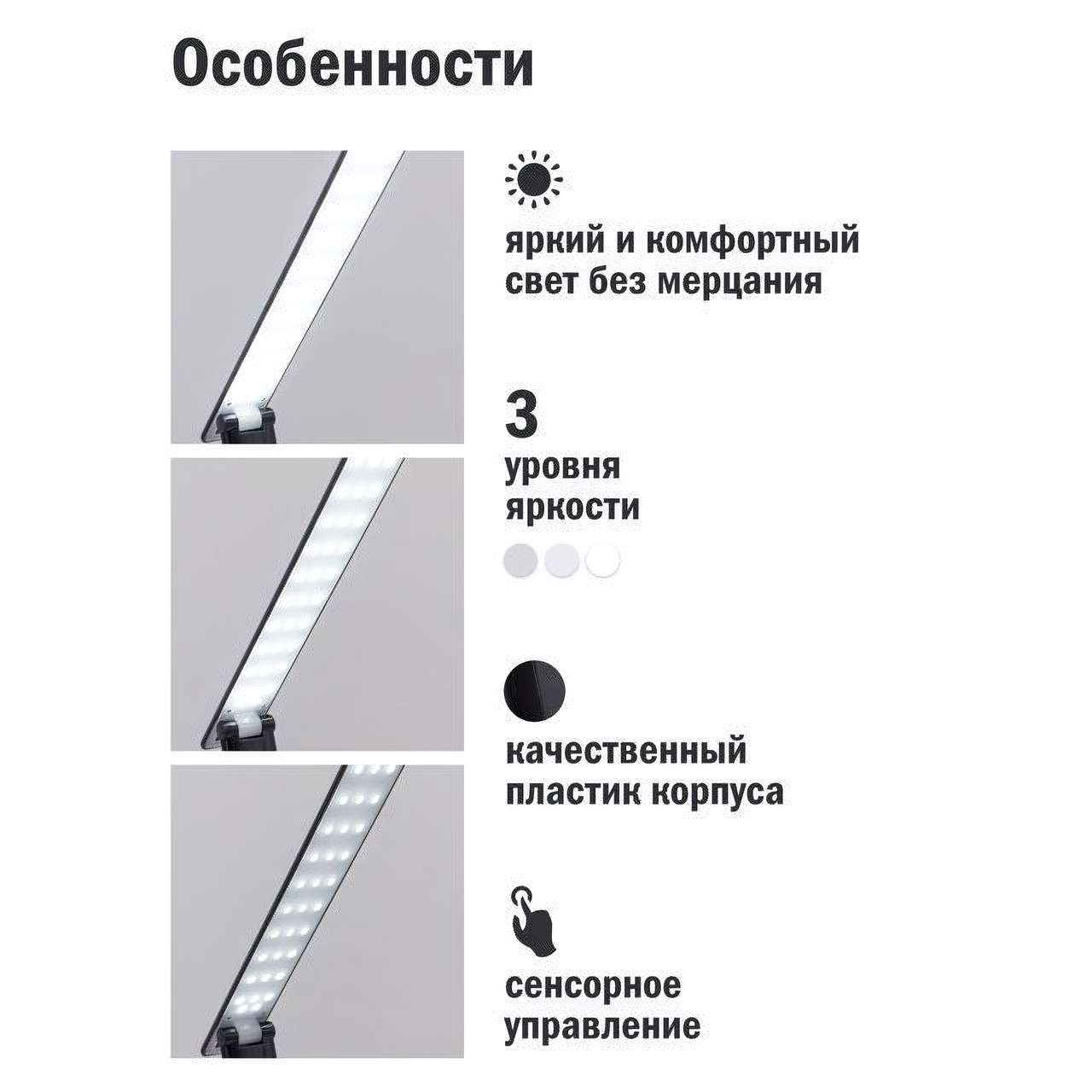 Особенности

яркий и комфортный свет без мерцания

3
уровня яркости

качественный пластик корпуса

сенсорное управление