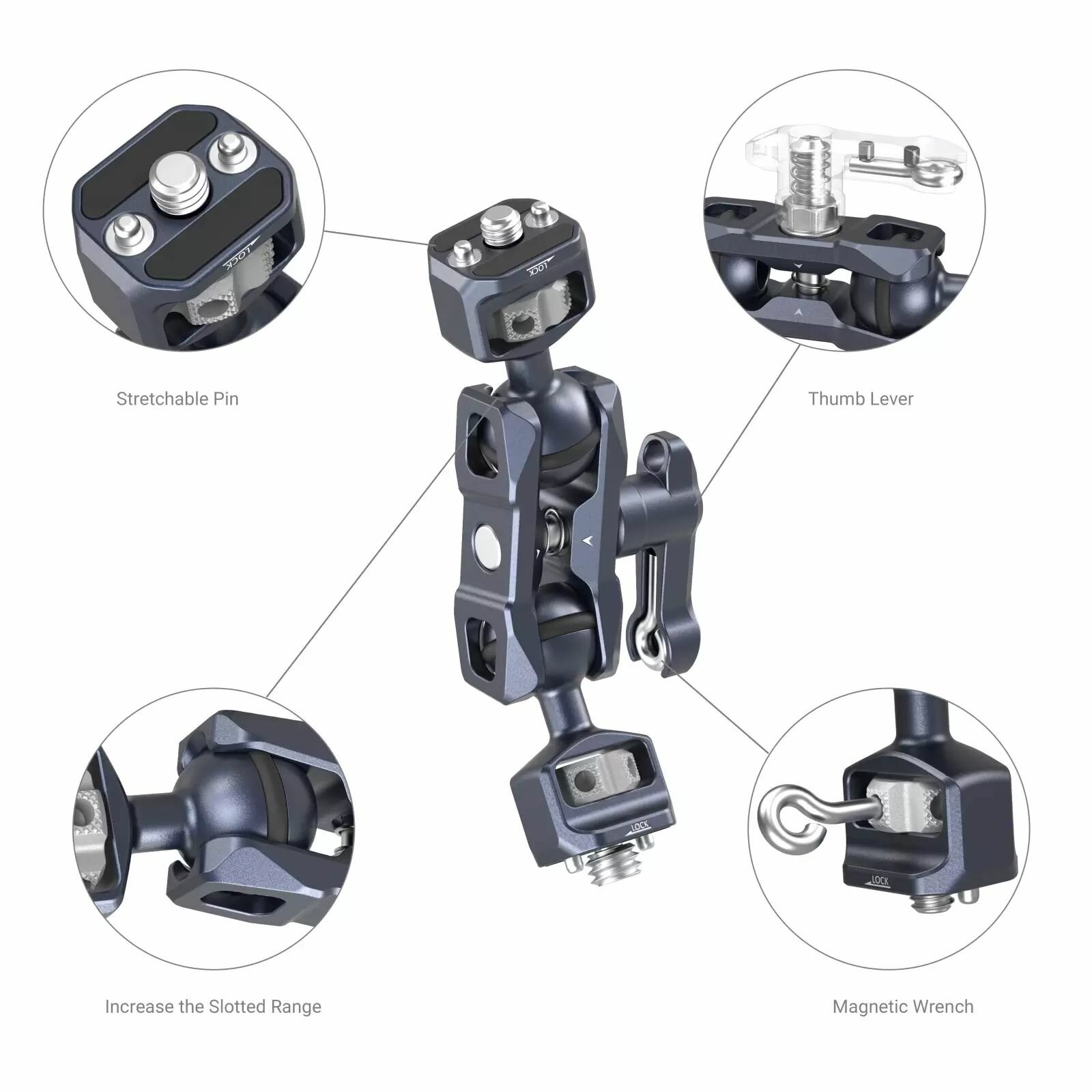 LOCK

LOCK

Stretchable Pin

Thumb Lever

LOCK

LOCK

Increase the Slotted Range

Magnetic Wrench