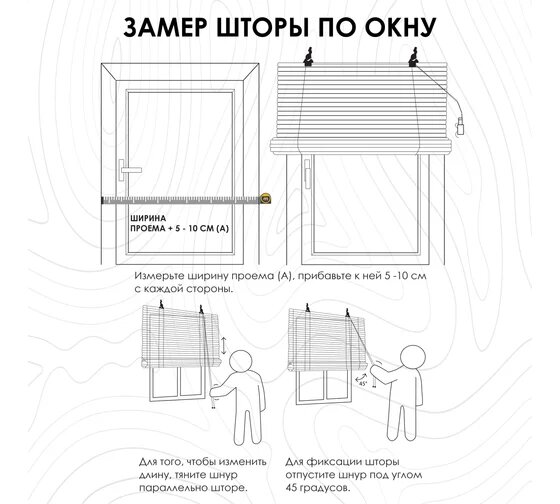 ЗАМЕР ШТОРЫ ПО ОКНУ

ШИРИНА ПРОЕМА + 5 - 10 СМ (А)

Измерьте ширину проема (А), прибавьте к ней 5 -10 см с каждой стороны.

45°

Для того, чтобы изменить длину, тяните шнур параллельно шторе.

Для фиксации шторы отпустите шнур под углом 45 градусов.