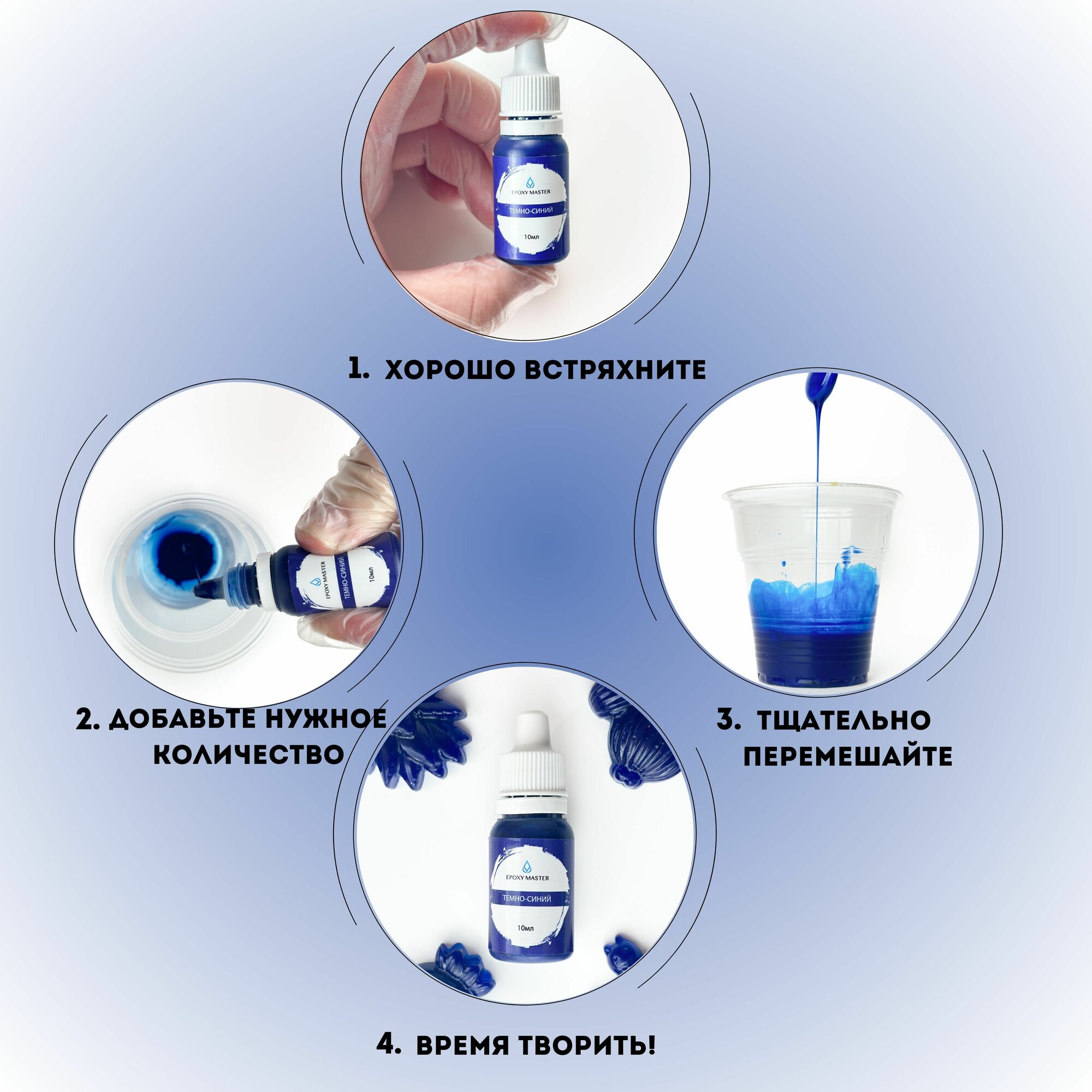 EPOXY MASTER
ТЕМНО-СИНИЙ
10мл

1. ХОРОШО ВСТРЯХНИТЕ

EPOXY MASTER
ТЕМНО-СИНИЙ
10мл

2. ДОБАВЬТЕ НУЖНОЕ КОЛИЧЕСТВО

3. ТЩАТЕЛЬНО ПЕРЕМЕШАЙТЕ

EPOXY MASTER
ТЕМНО-СИНИЙ
10мл

4. ВРЕМЯ ТВОРИТЬ!