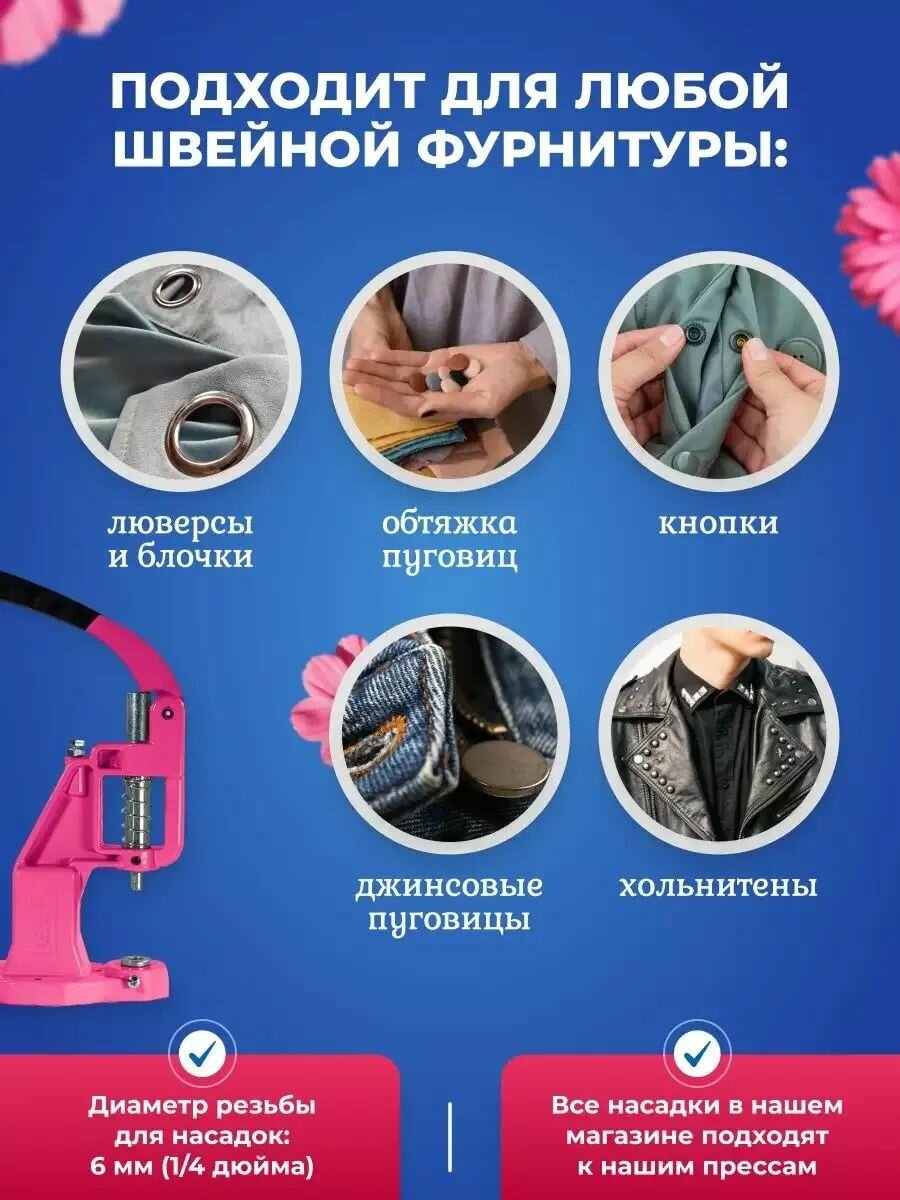 ПОДХОДИТ ДЛЯ ЛЮБОЙ ШВЕЙНОЙ ФУРНИТУРЫ:

люверсы и блочки

обтяжка пуговиц

кнопки

джинсовые пуговицы

хольнитены

Диаметр резьбы для насадок: 6 мм (1/4 дюйма)

Все насадки в нашем магазине подходят к нашим прессам