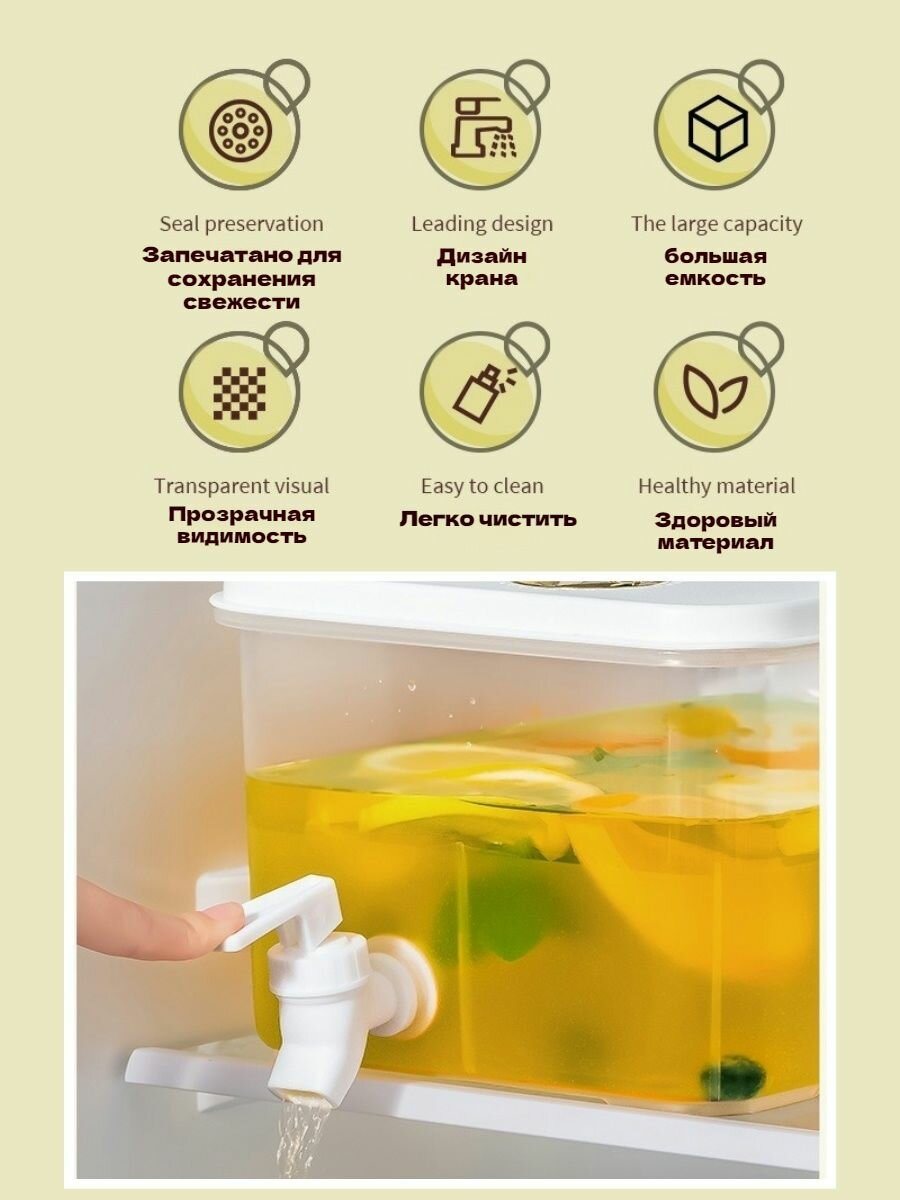 Seal preservation
Запечатано для сохранения свежести

Leading design
Дизайн крана

The large capacity
большая емкость

Transparent visual
Прозрачная видимость

Easy to clean
Легко чистить

Healthy material
Здоровый материал