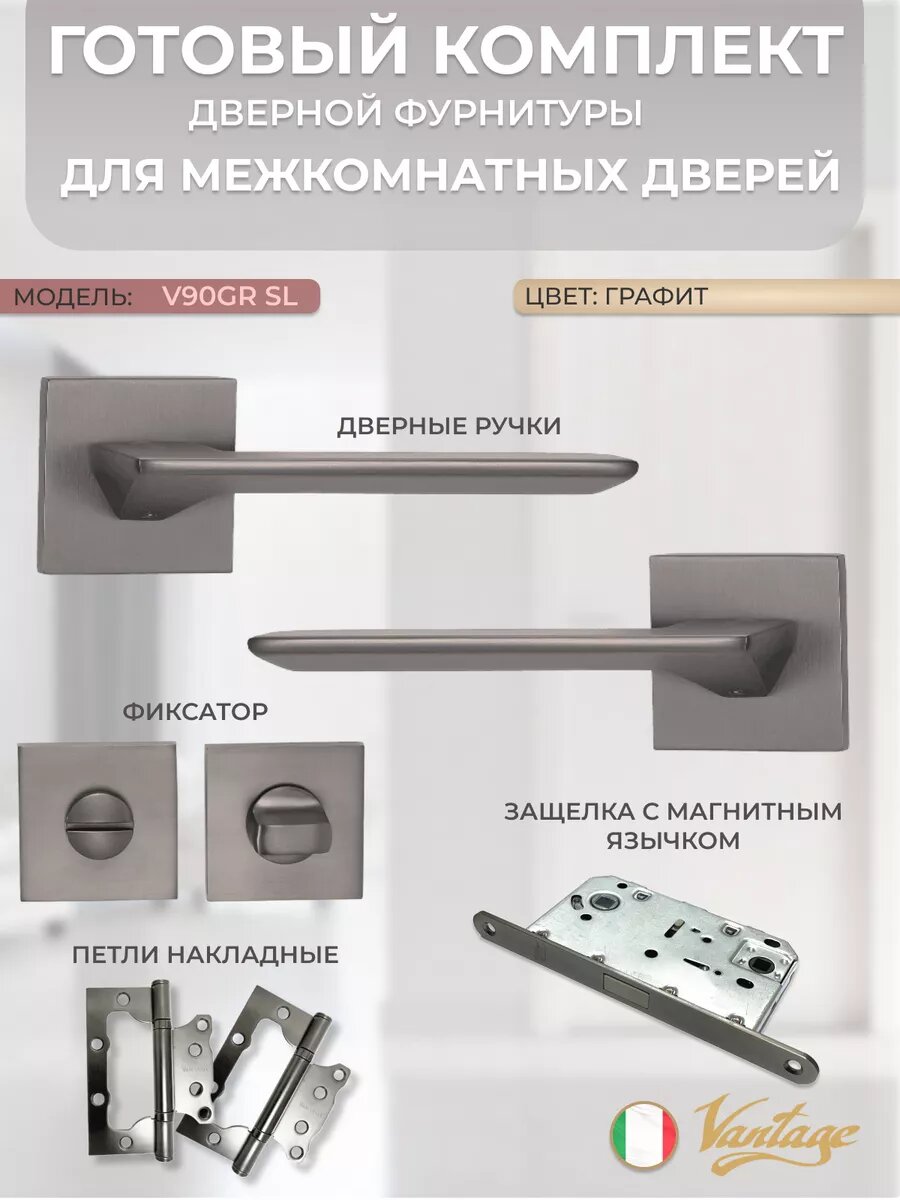 ГОТОВЫЙ КОМПЛЕКТ
ДВЕРНОЙ ФУРНИТУРЫ
ДЛЯ МЕЖКОМНАТНЫХ ДВЕРЕЙ

МОДЕЛЬ: V90GR SL

ЦВЕТ: ГРАФИТ

ДВЕРНЫЕ РУЧКИ

ФИКСАТОР

ЗАЩЕЛКА С МАГНИТНЫМ ЯЗЫЧКОМ

ПЕТЛИ НАКЛАДНЫЕ

Vantage