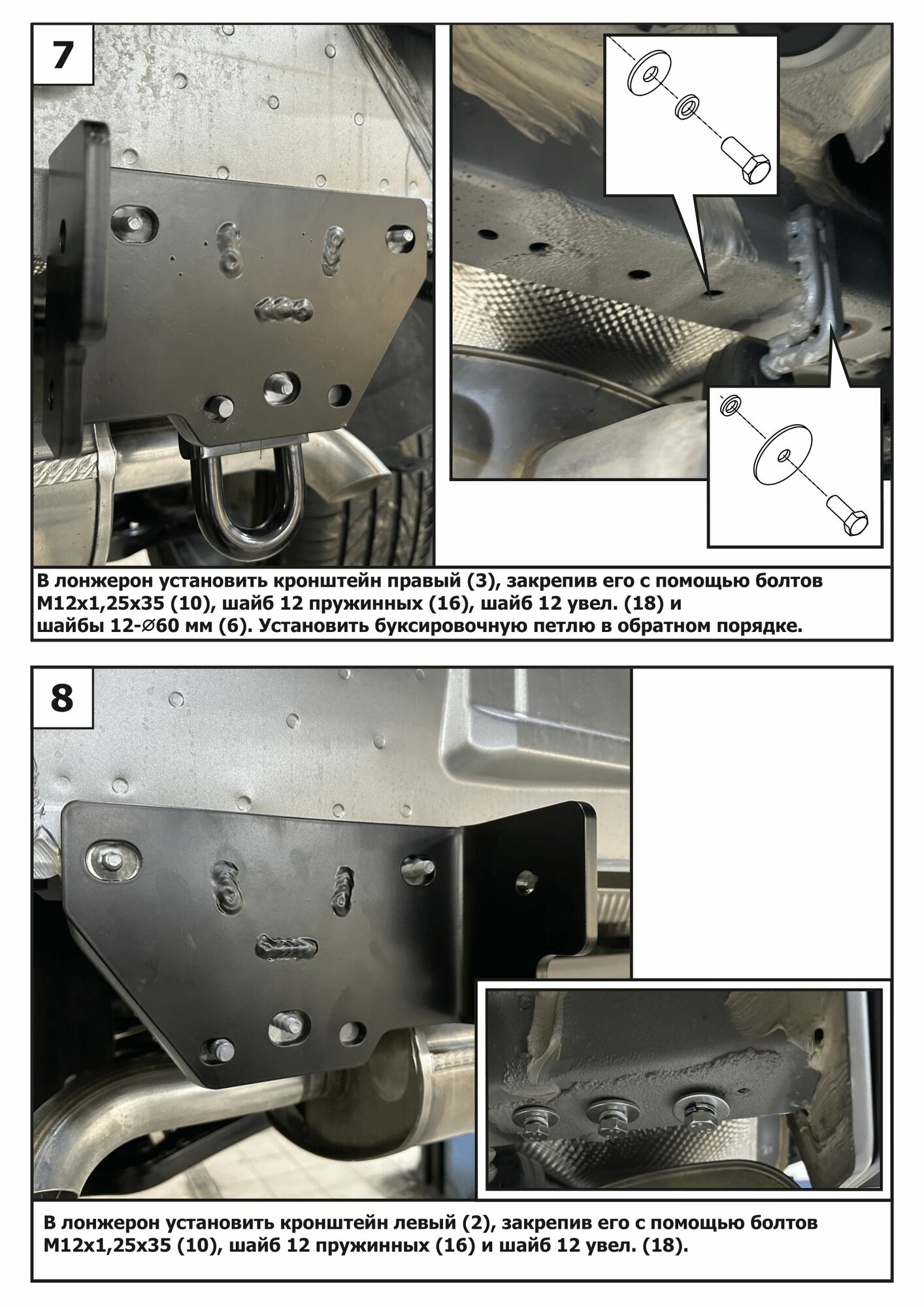 7

В лонжерон установить кронштейн правый (3), закрепив его с помощью болтов М12х1,25х35 (10), шайб 12 пружинных (16), шайб 12 увел. (18) и шайбы 12-∅60 мм (6). Установить буксировочную петлю в обратном порядке.

8

В лонжерон установить кронштейн левый (2), закрепив его с помощью болтов М12х1,25х35 (10), шайб 12 пружинных (16) и шайб 12 увел. (18).