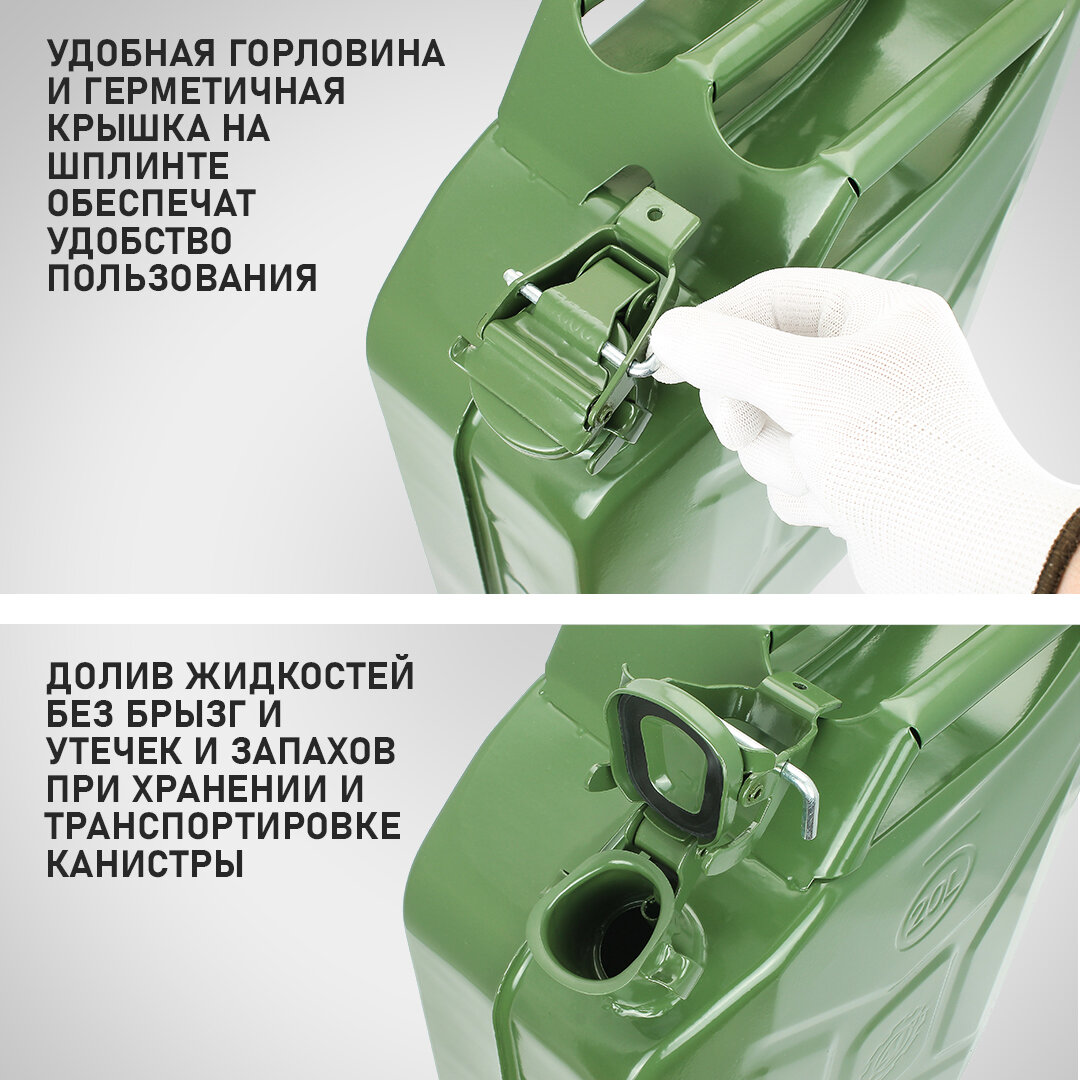 УДОБНАЯ ГОРЛОВИНА И ГЕРМЕТИЧНАЯ КРЫШКА НА ШПЛИНТЕ ОБЕСПЕЧАТ УДОБСТВО ПОЛЬЗОВАНИЯ

ДОЛИВ ЖИДКОСТЕЙ БЕЗ БРЫЗГ И УТЕЧЕК И ЗАПАХОВ ПРИ ХРАНЕНИИ И ТРАНСПОРТИРОВКЕ КАНИСТРЫ

20L