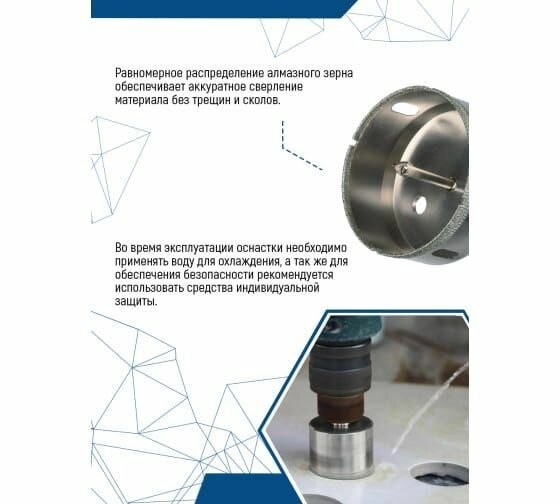 Равномерное распределение алмазного зерна обеспечивает аккуратное сверление материала без трещин и сколов.

Во время эксплуатации оснастки необходимо применять воду для охлаждения, а так же для обеспечения безопасности рекомендуется использовать средства индивидуальной защиты.