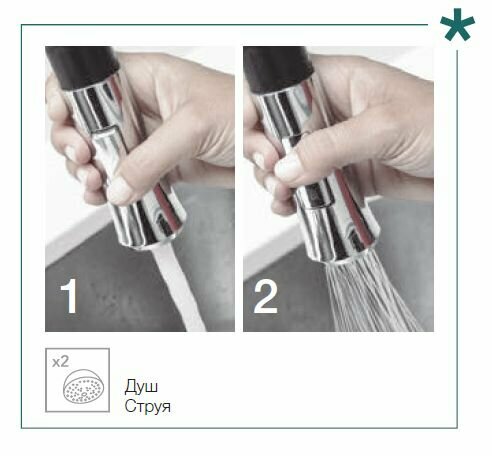 *

1

2

x2

Душ
Струя