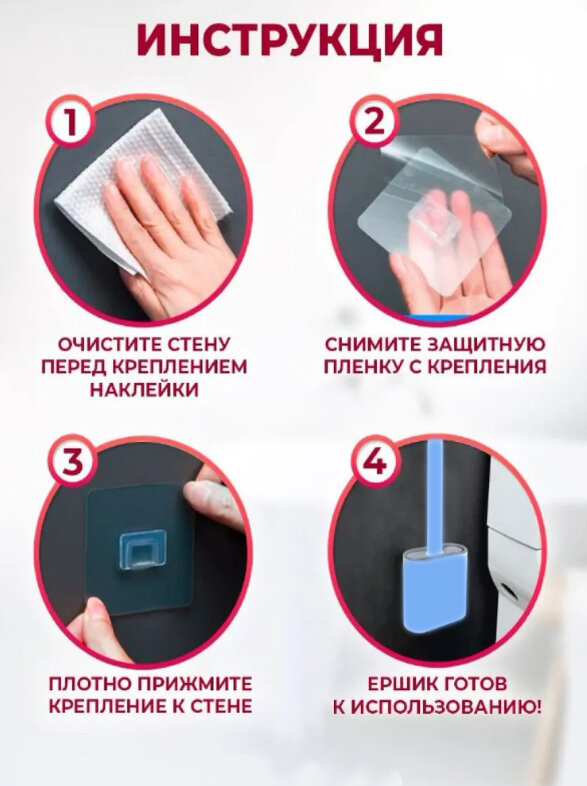 ИНСТРУКЦИЯ

1

ОЧИСТИТЕ СТЕНУ ПЕРЕД КРЕПЛЕНИЕМ НАКЛЕЙКИ

2

СНИМИТЕ ЗАЩИТНУЮ ПЛЕНКУ С КРЕПЛЕНИЯ

3

ПЛОТНО ПРИЖМИТЕ КРЕПЛЕНИЕ К СТЕНЕ

4

ЕРШИК ГОТОВ К ИСПОЛЬЗОВАНИЮ!