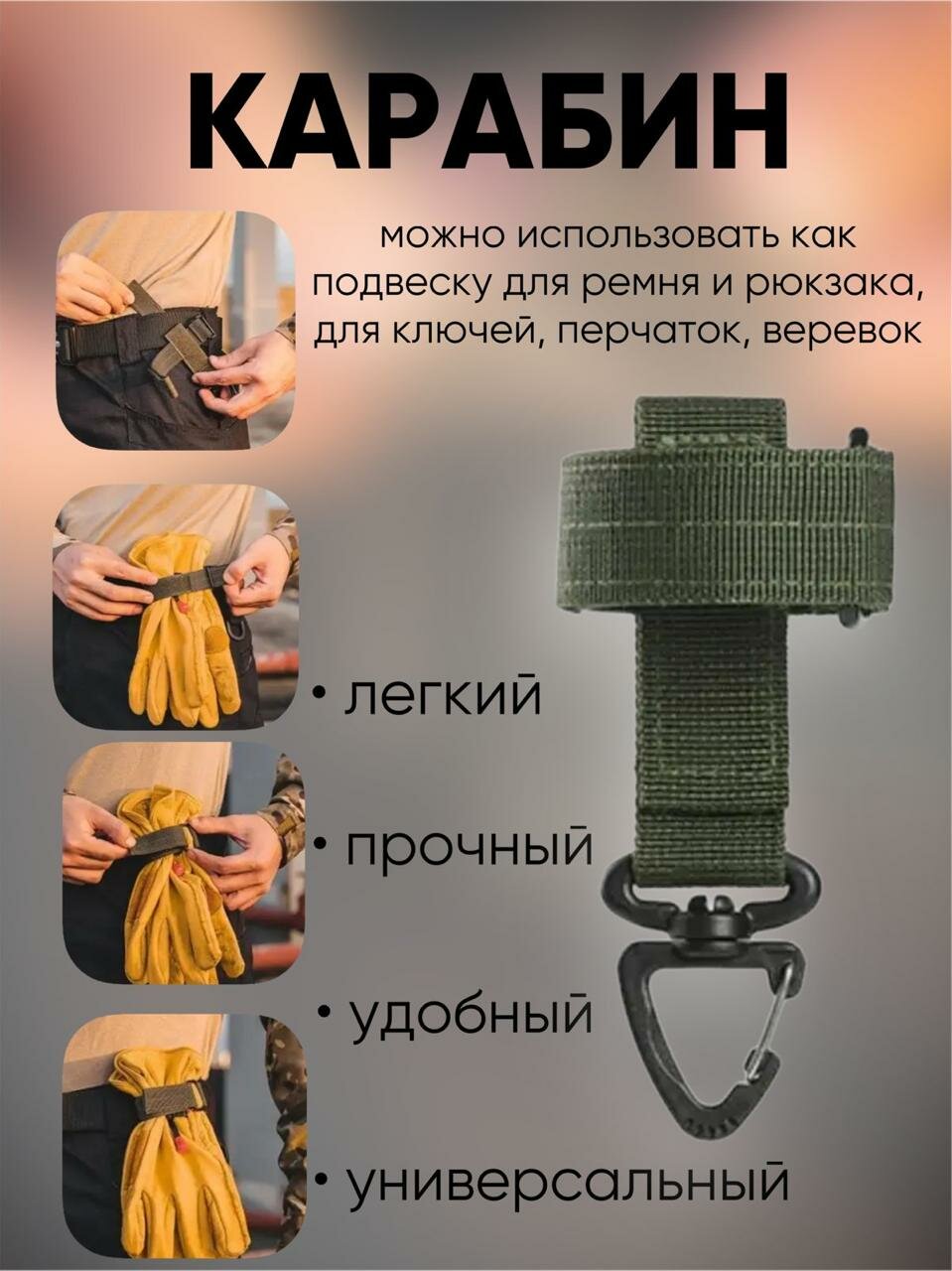 КАРАБИН

можно использовать как подвеску для ремня и рюкзака, для ключей, перчаток, веревок

• легкий

• прочный

• удобный

• универсальный