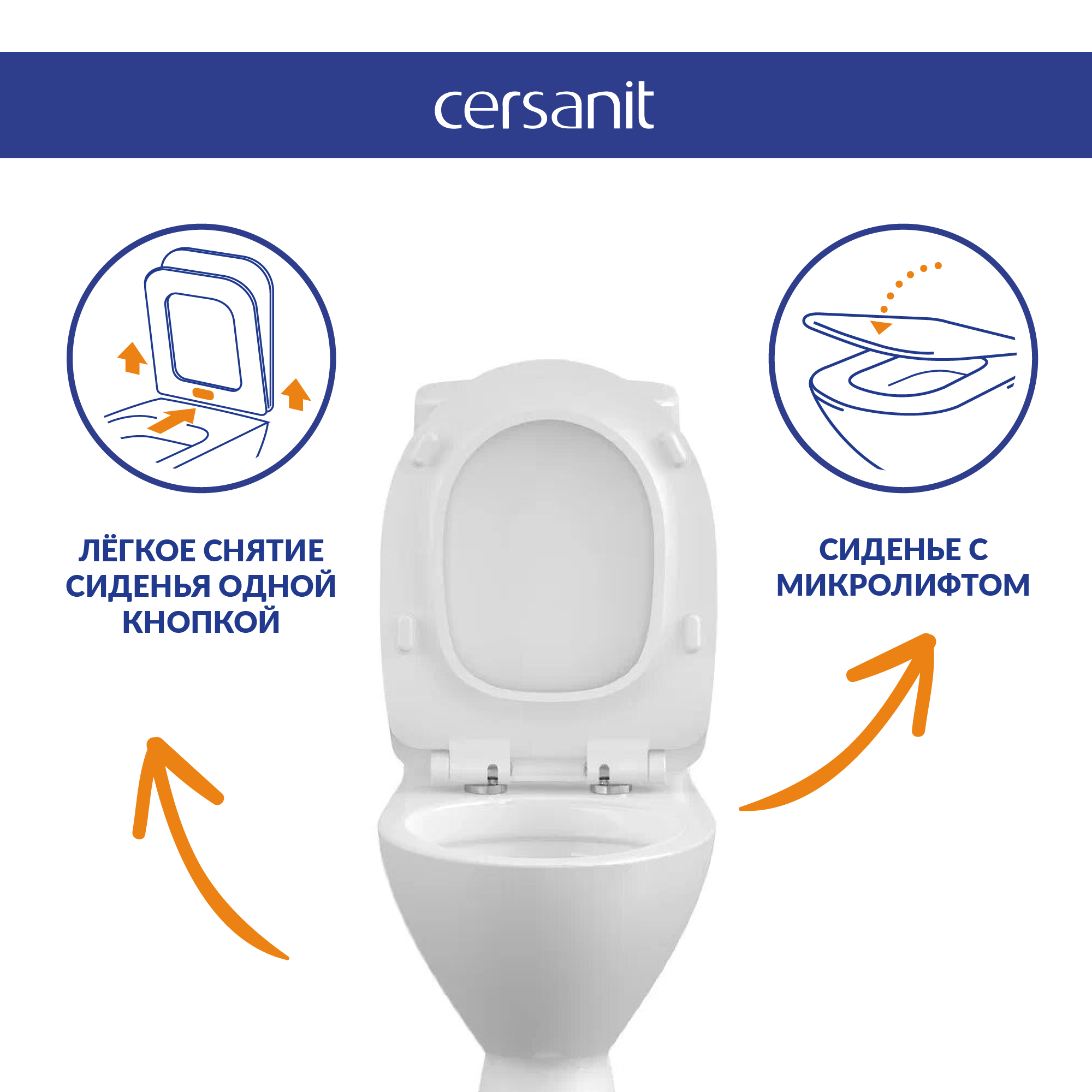 cersanit

ЛЁГКОЕ СНЯТИЕ СИДЕНЬЯ ОДНОЙ КНОПКОЙ

СИДЕНЬЕ С МИКРОЛИФТОМ