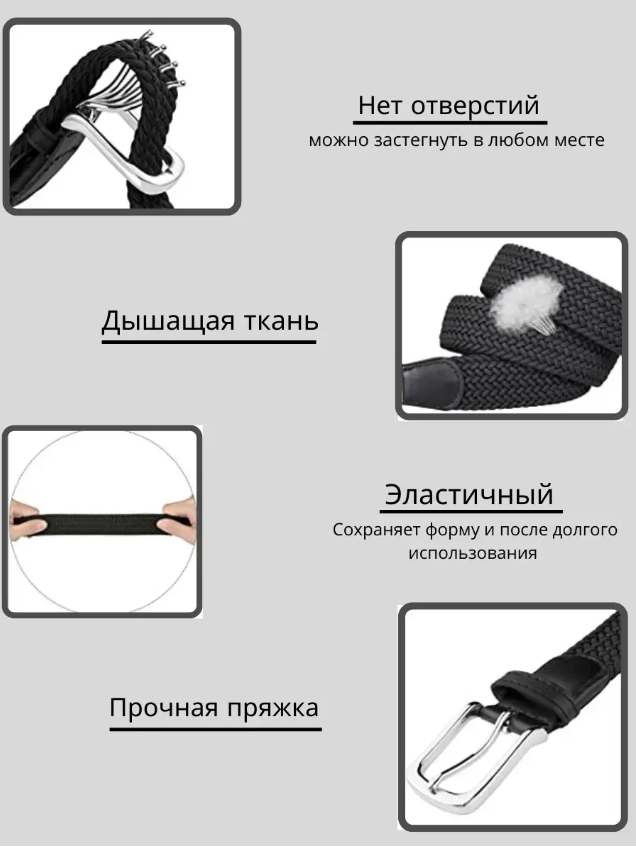 Нет отверстий
можно застегнуть в любом месте

Дышащая ткань

Эластичный
Сохраняет форму и после долгого использования

Прочная пряжка