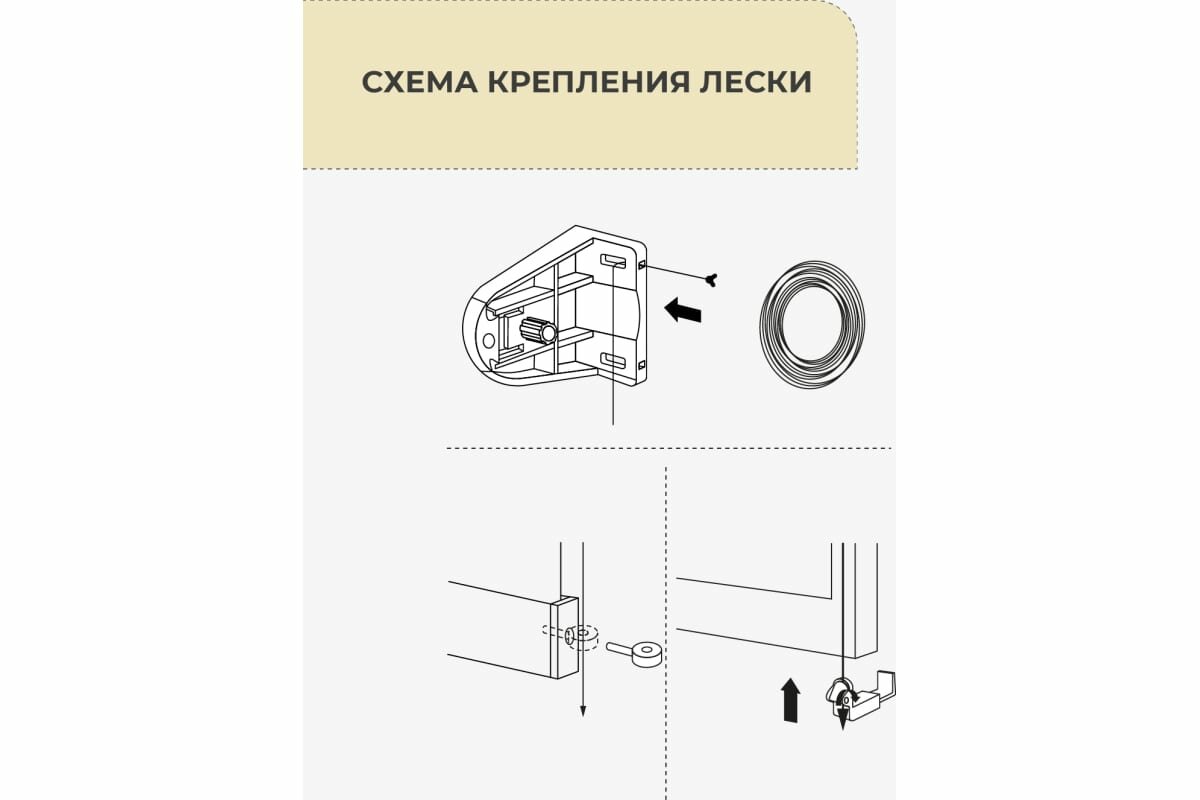 СХЕМА КРЕПЛЕНИЯ ЛЕСКИ