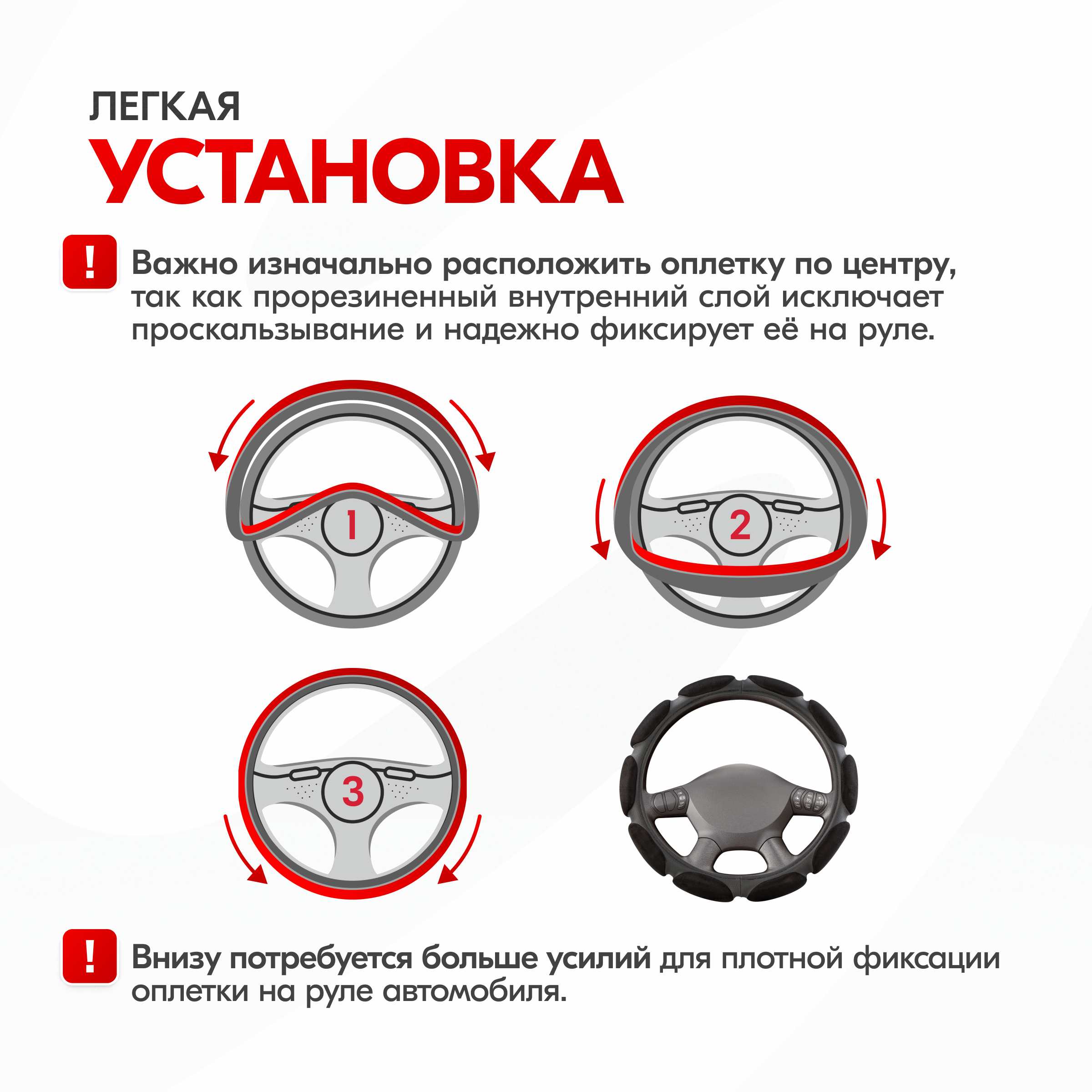 ЛЕГКАЯ
УСТАНОВКА

!

Важно изначально расположить оплетку по центру, так как прорезиненный внутренний слой исключает проскальзывание и надежно фиксирует её на руле.

1

2

3

!

Внизу потребуется больше усилий для плотной фиксации оплетки на руле автомобиля.