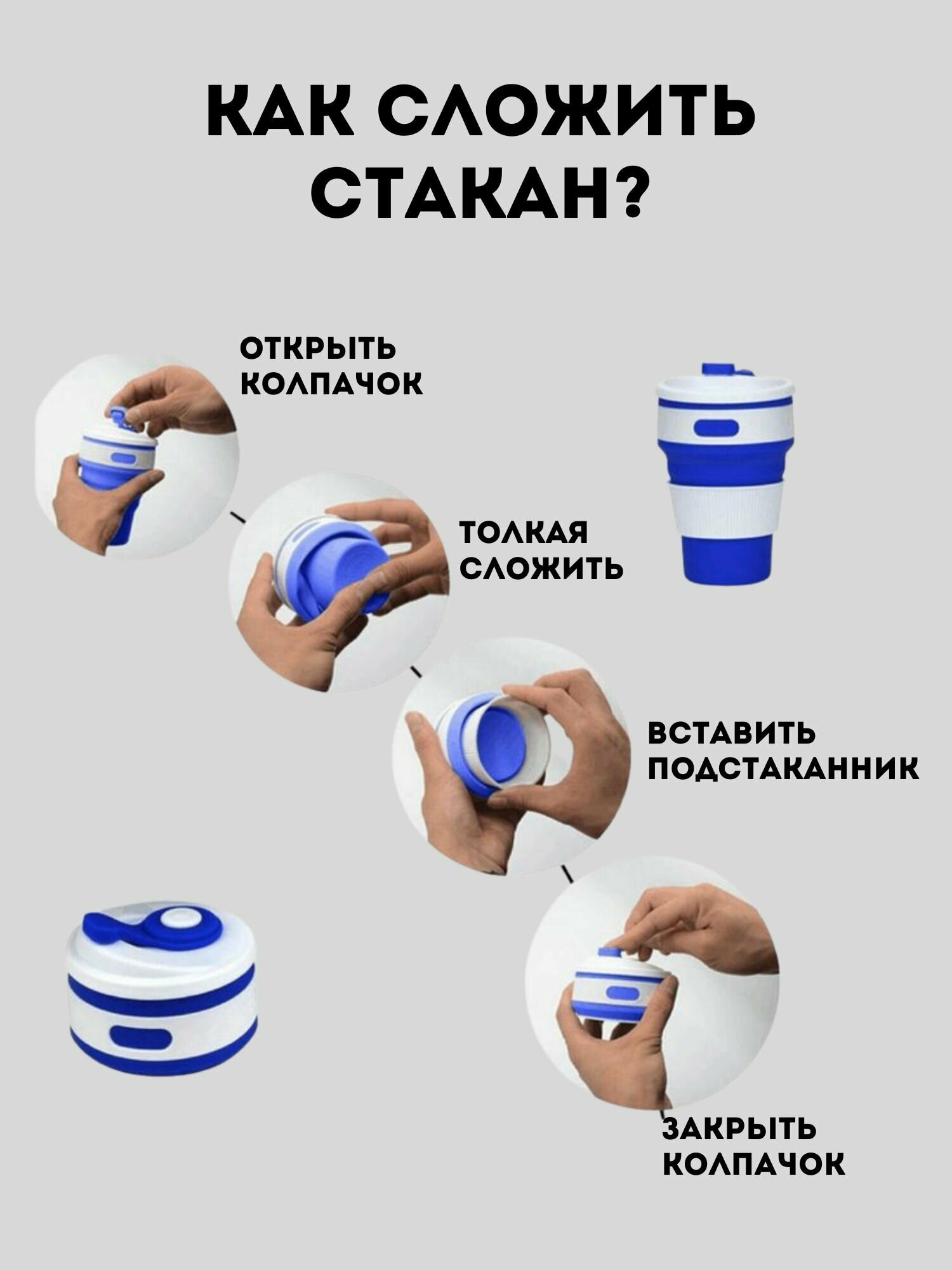 КАК СЛОЖИТЬ СТАКАН?

ОТКРЫТЬ КОЛПАЧОК

ТОЛКАЯ СЛОЖИТЬ

ВСТАВИТЬ ПОДСТАКАННИК

ЗАКРЫТЬ КОЛПАЧОК