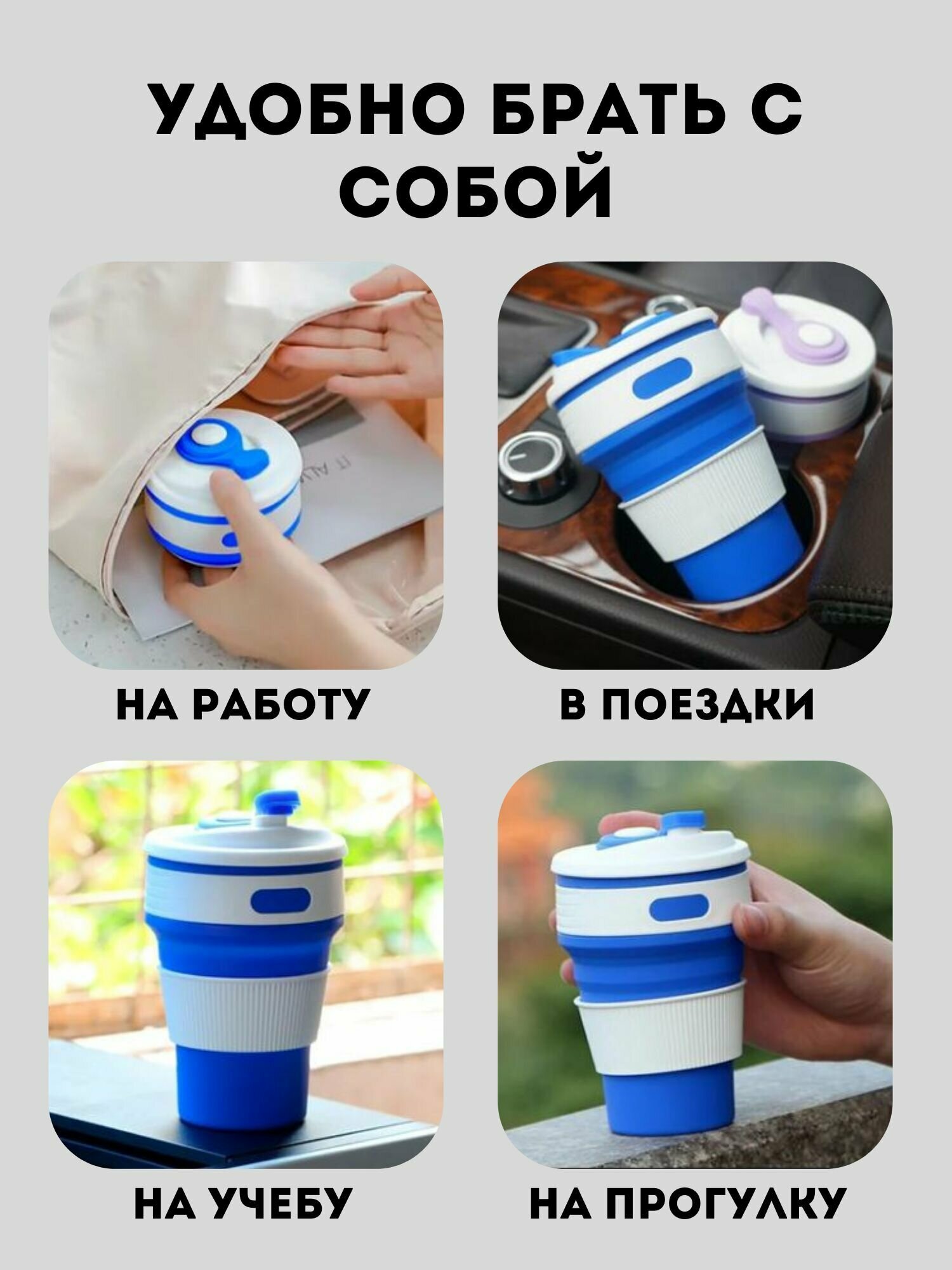 УДОБНО БРАТЬ С СОБОЙ

НА РАБОТУ

В ПОЕЗДКИ

НА УЧЕБУ

НА ПРОГУЛКУ