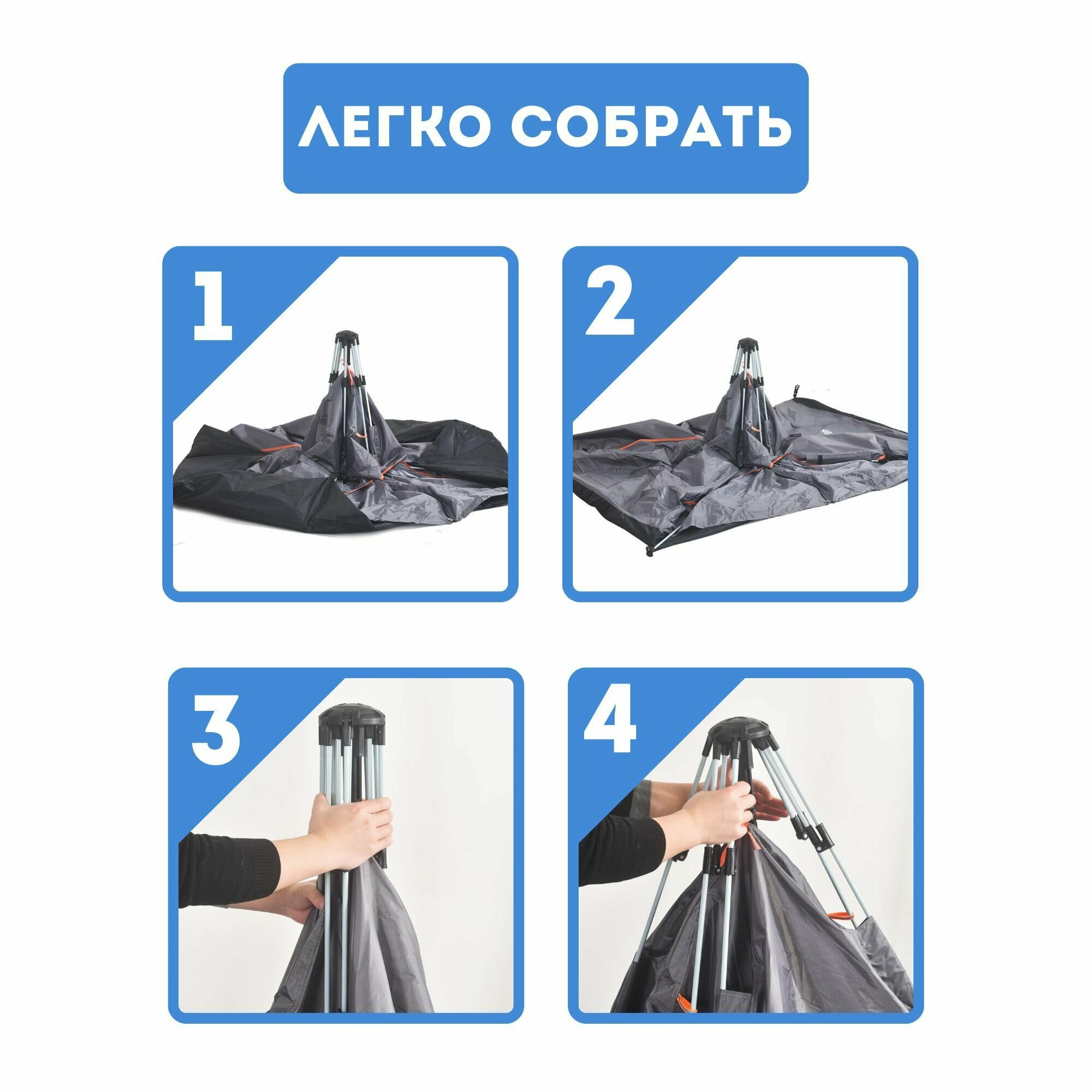 ЛЕГКО СОБРАТЬ

1

2

3

4