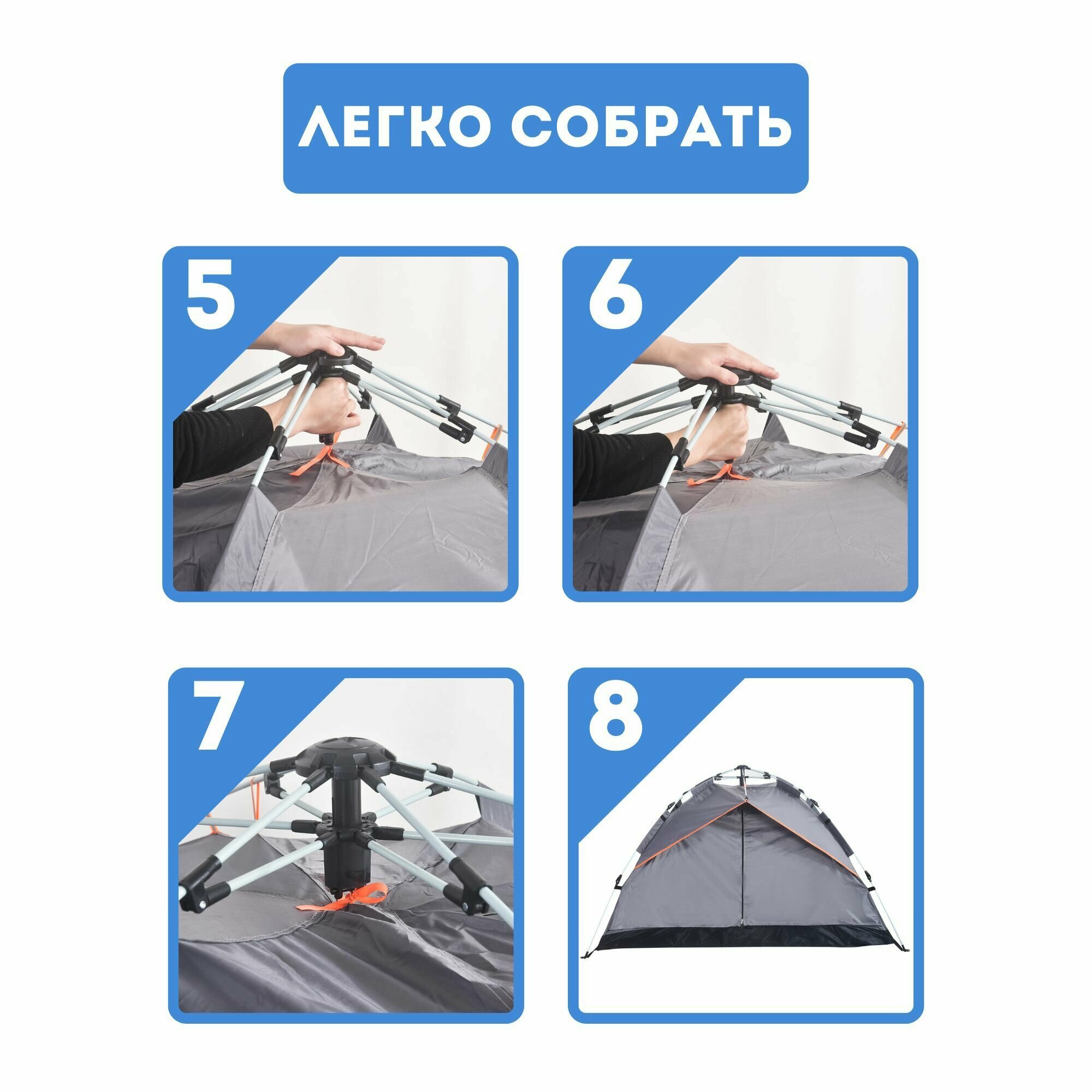 ЛЕГКО СОБРАТЬ

5

6

7

8