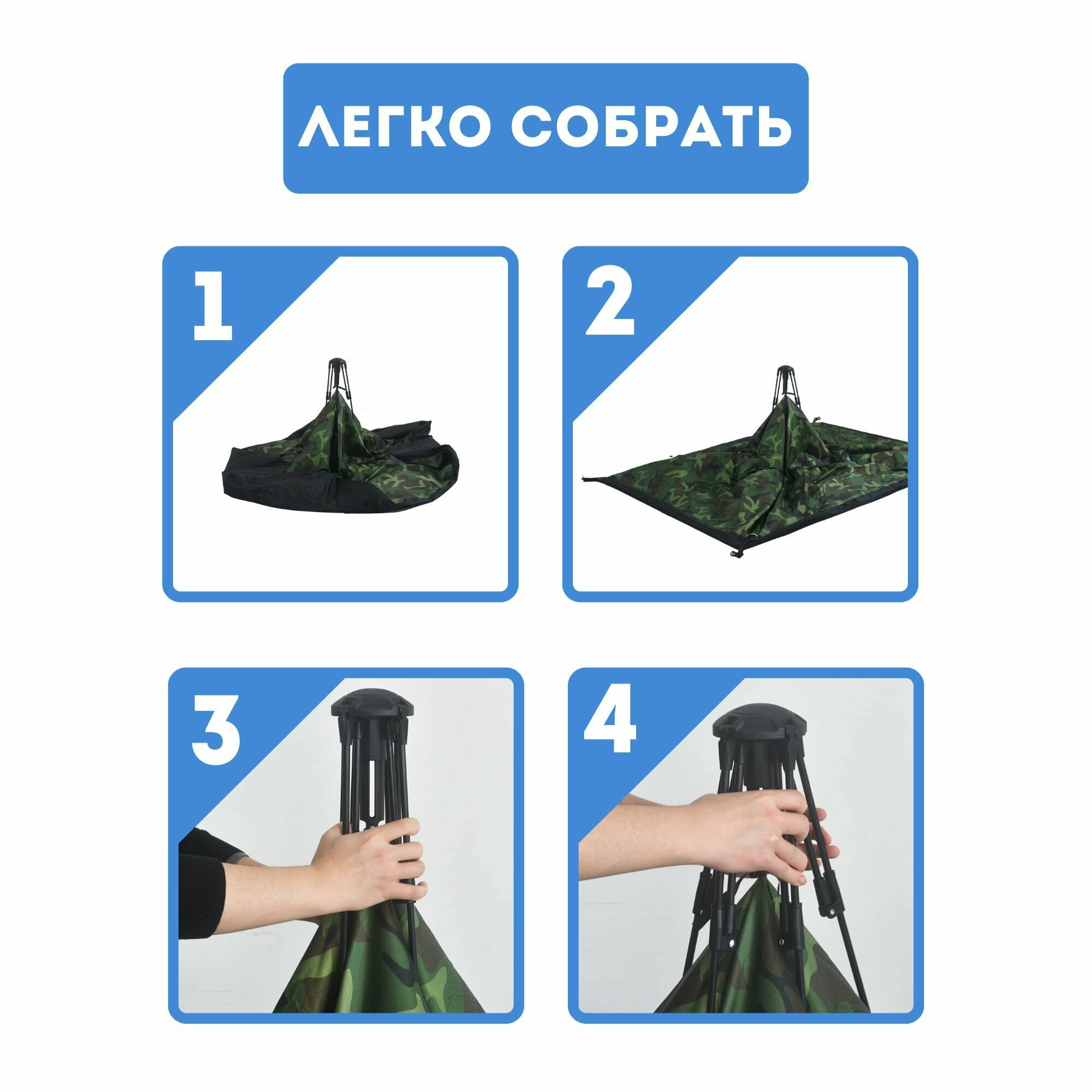 ЛЕГКО СОБРАТЬ

1

2

3

4