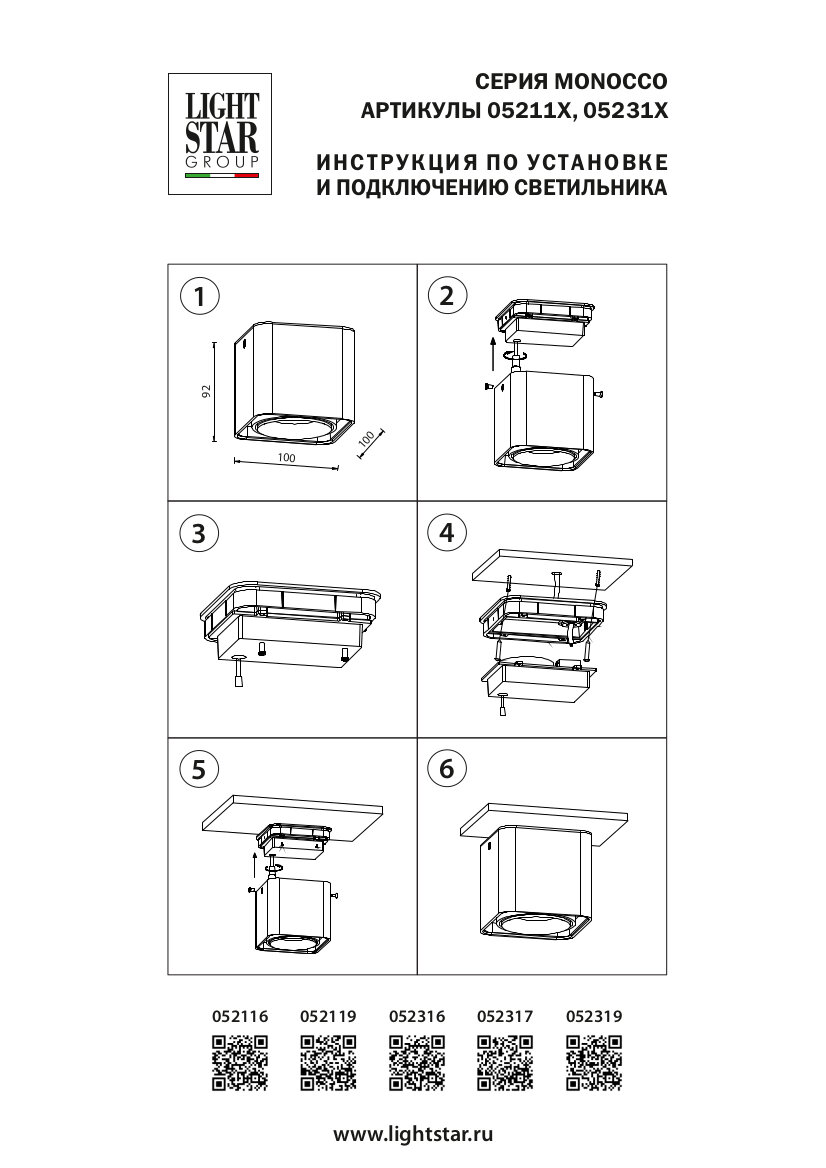 LIGHT
STAR
GROUP

СЕРИЯ MONOCCO
АРТИКУЛЫ 05211X, 05231X

ИНСТРУКЦИЯ ПО УСТАНОВКЕ
И ПОДКЛЮЧЕНИЮ СВЕТИЛЬНИКА

1

92

100

100

2

3

4

5

6

052116 052119 052316 052317 052319

www.lightstar.ru