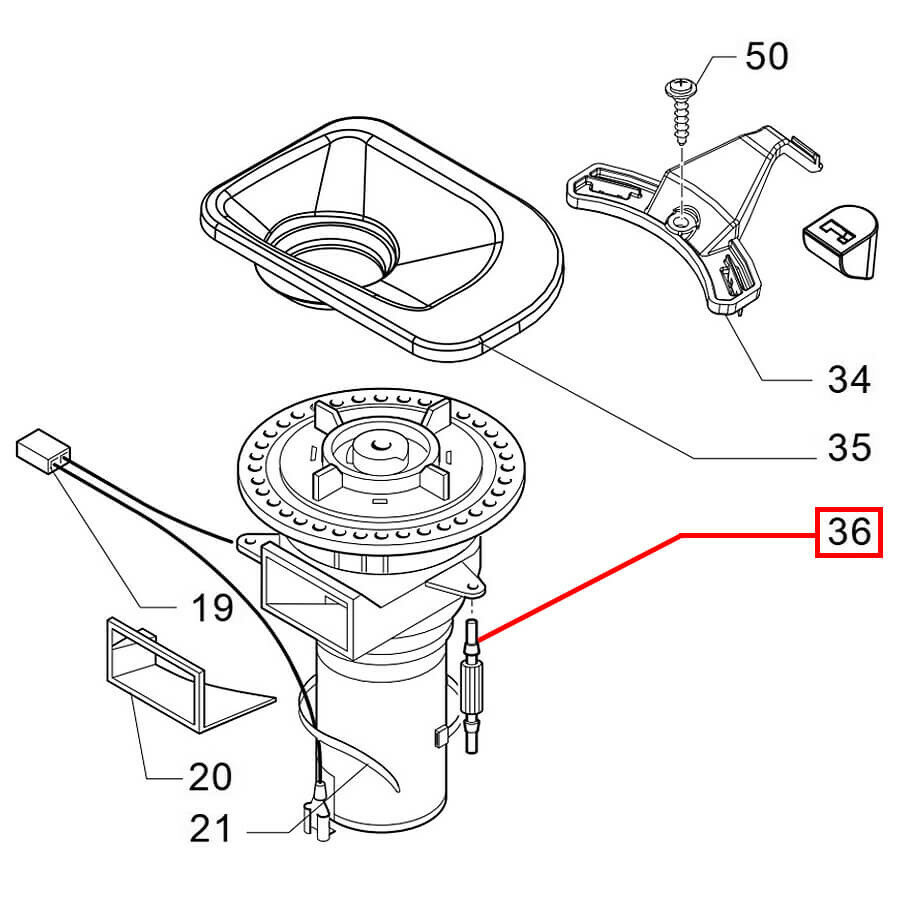 50
34
35
36
19
20
21