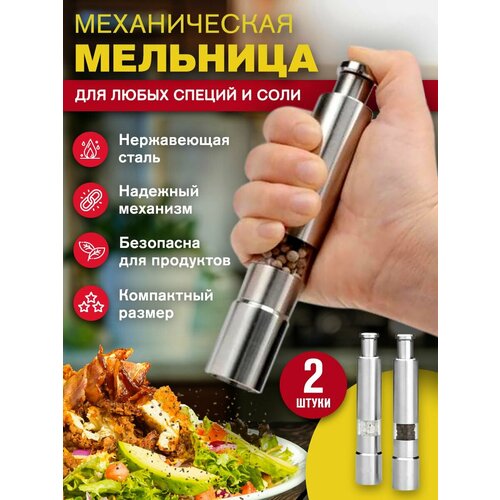 МЕХАНИЧЕСКАЯ
МЕЛЬНИЦА

ДЛЯ ЛЮБЫХ СПЕЦИЙ И СОЛИ

Нержавеющая сталь

Надежный механизм

Безопасна для продуктов

Компактный размер

2
ШТУКИ