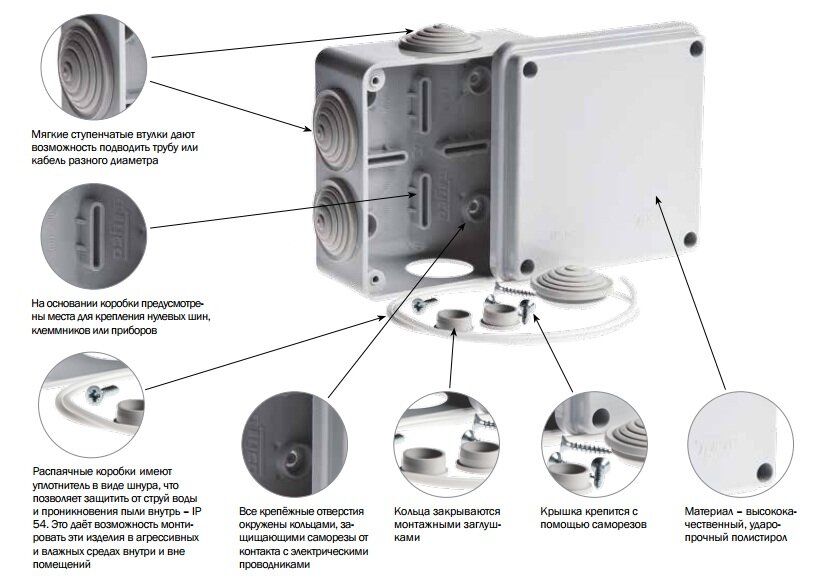 Мягкие ступенчатые втулки дают возможность подводить трубу или кабель разного диаметра

На основании коробки предусмотрены места для крепления нулевых шин, клеммников или приборов

Распаячные коробки имеют уплотнитель в виде шнура, что позволяет защитить от струй воды и проникновения пыли внутрь – IP 54. Это даёт возможность монтировать эти изделия в агрессивных и влажных средах внутри и вне помещений

Все крепёжные отверстия окружены кольцами, защищающими саморезы от контакта с электрическими проводниками

Кольца закрываются монтажными заглушками

Крышка крепится с помощью саморезов

Материал – высококачественный, ударопрочный полистирол