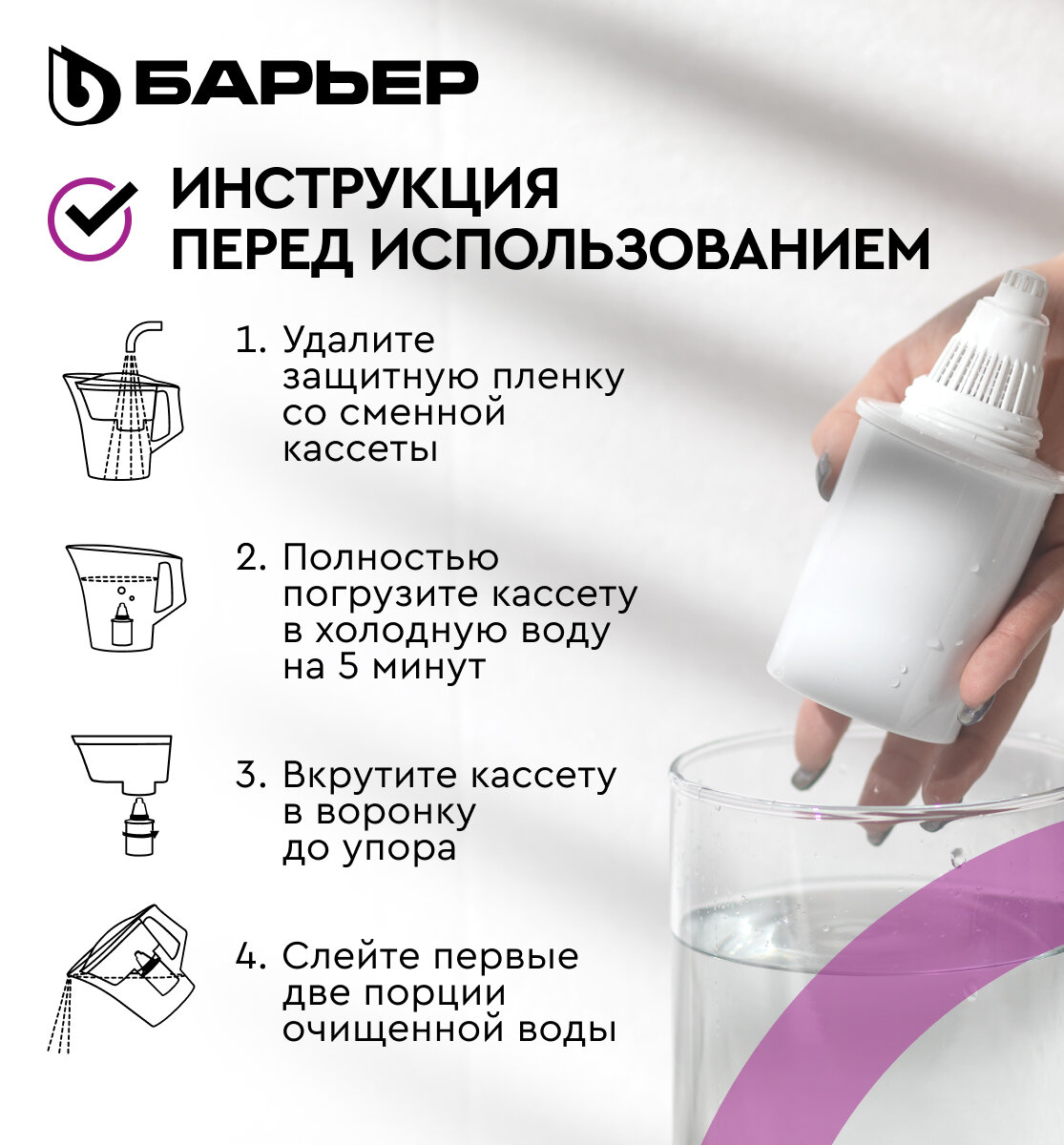 БАРЬЕР

ИНСТРУКЦИЯ ПЕРЕД ИСПОЛЬЗОВАНИЕМ

1. Удалите защитную пленку со сменной кассеты

2. Полностью погрузите кассету в холодную воду на 5 минут

3. Вкрутите кассету в воронку до упора

4. Слейте первые две порции очищенной воды