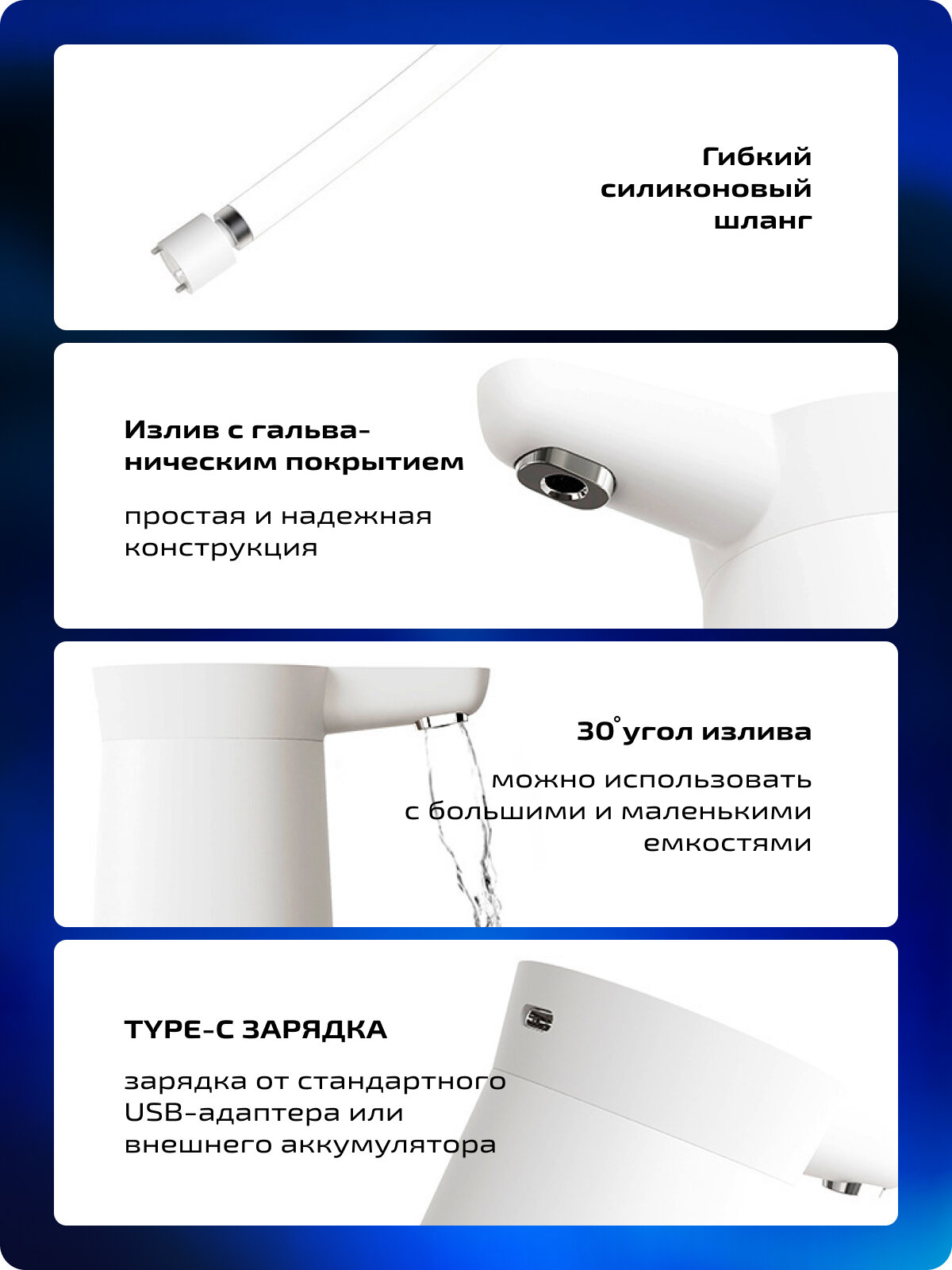 Гибкий силиконовый шланг

Излив с гальваническим покрытием

простая и надежная конструкция

30° угол излива

можно использовать с большими и маленькими емкостями

TYPE-C ЗАРЯДКА

зарядка от стандартного USB-адаптера или внешнего аккумулятора