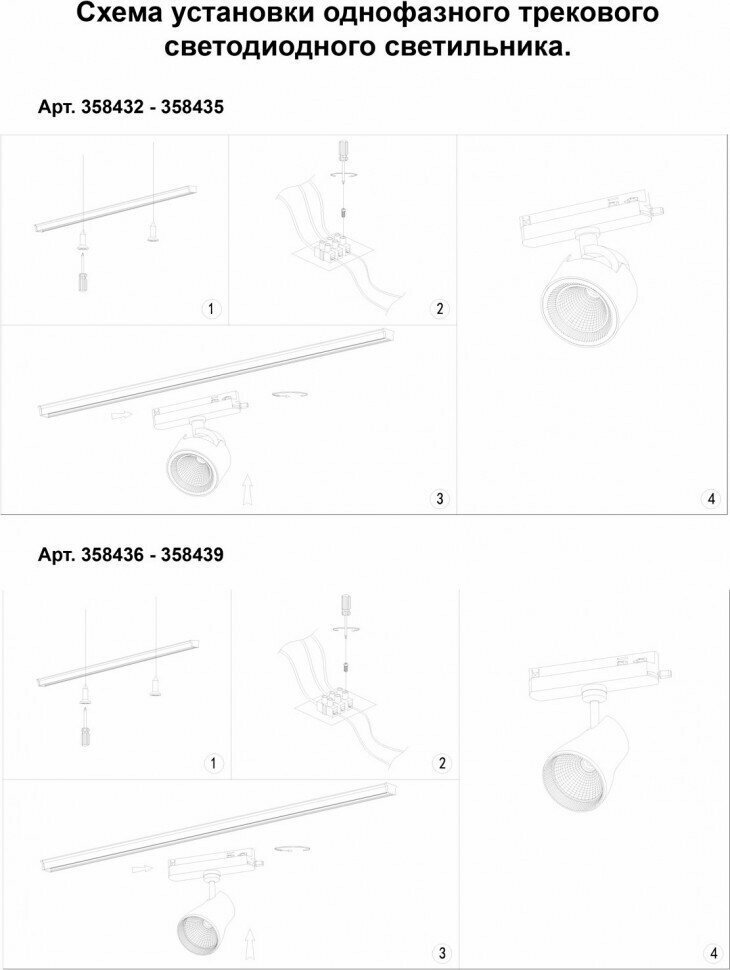 Схема установки однофазного трекового светодиодного светильника.

Арт. 358432 - 358435

1

2

3

4

Арт. 358436 - 358439

1

2

3

4