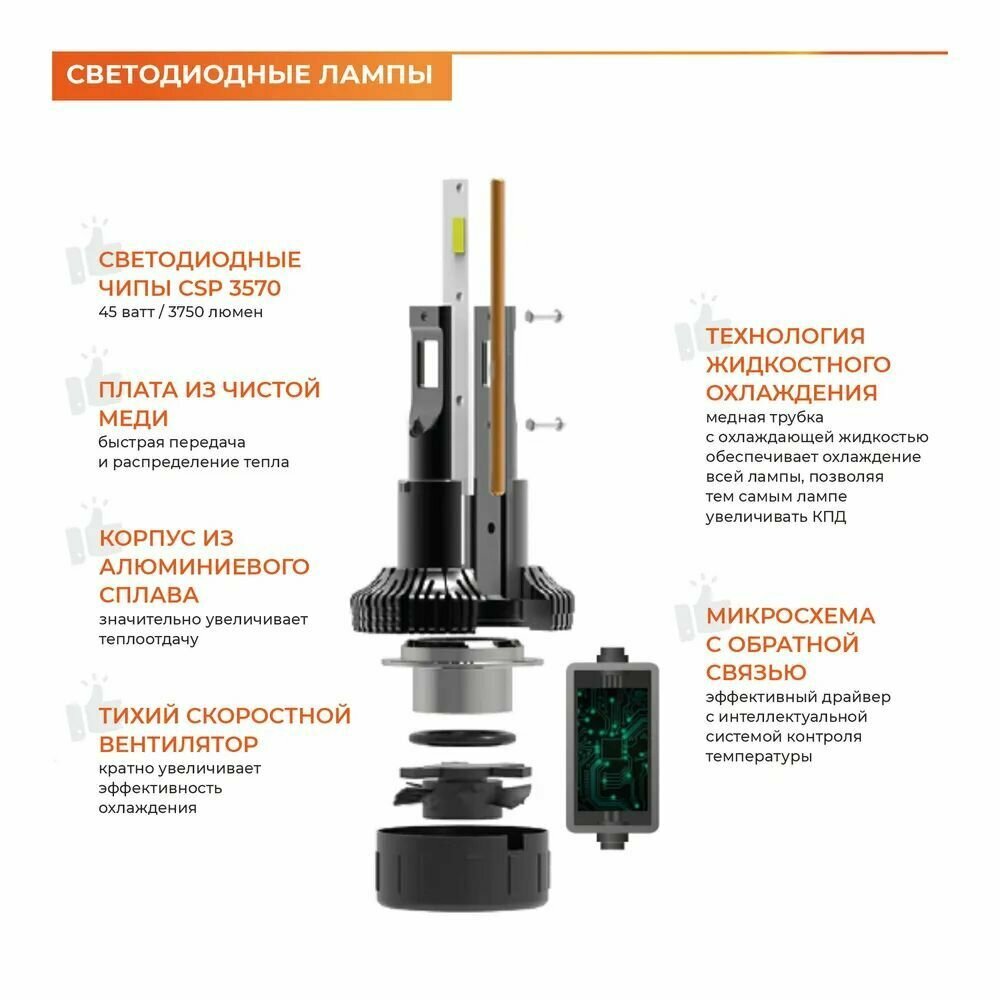 СВЕТОДИОДНЫЕ ЛАМПЫ

СВЕТОДИОДНЫЕ ЧИПЫ CSP 3570
45 ватт / 3750 люмен

ПЛАТА ИЗ ЧИСТОЙ МЕДИ
быстрая передача и распределение тепла

КОРПУС ИЗ АЛЮМИНИЕВОГО СПЛАВА
значительно увеличивает теплоотдачу

ТИХИЙ СКОРОСТНОЙ ВЕНТИЛЯТОР
кратно увеличивает эффективность охлаждения

ТЕХНОЛОГИЯ ЖИДКОСТНОГО ОХЛАЖДЕНИЯ
медная трубка с охлаждающей жидкостью обеспечивает охлаждение всей лампы, позволяя тем самым лампе увеличивать КПД

МИКРОСХЕМА С ОБРАТНОЙ СВЯЗЬЮ
эффективный драйвер с интеллектуальной системой контроля температуры