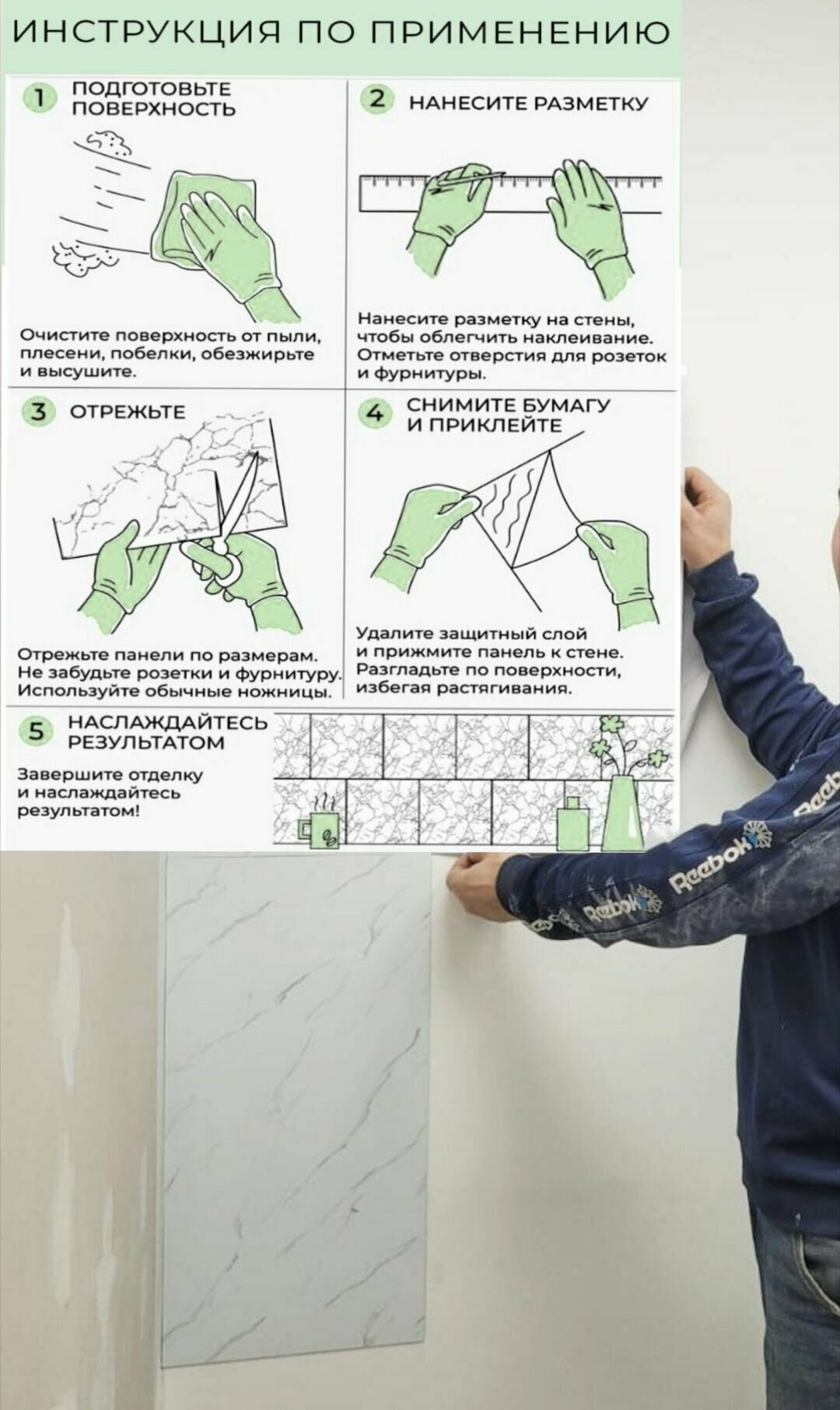 ИНСТРУКЦИЯ ПО ПРИМЕНЕНИЮ

1 ПОДГОТОВЬТЕ ПОВЕРХНОСТЬ

Очистите поверхность от пыли, плесени, побелки, обезжирьте и высушите.

2 НАНЕСИТЕ РАЗМЕТКУ

Нанесите разметку на стены, чтобы облегчить наклеивание. Отметьте отверстия для розеток и фурнитуры.

3 ОТРЕЖЬТЕ

Отрежьте панели по размерам. Не забудьте розетки и фурнитуру. Используйте обычные ножницы.

4 СНИМИТЕ БУМАГУ И ПРИКЛЕЙТЕ

Удалите защитный слой и прижмите панель к стене. Разгладьте по поверхности, избегая растягивания.

5 НАСЛАЖДАЙТЕСЬ РЕЗУЛЬТАТОМ

Завершите отделку и наслаждайтесь результатом!

Reebok Reebok Reebok