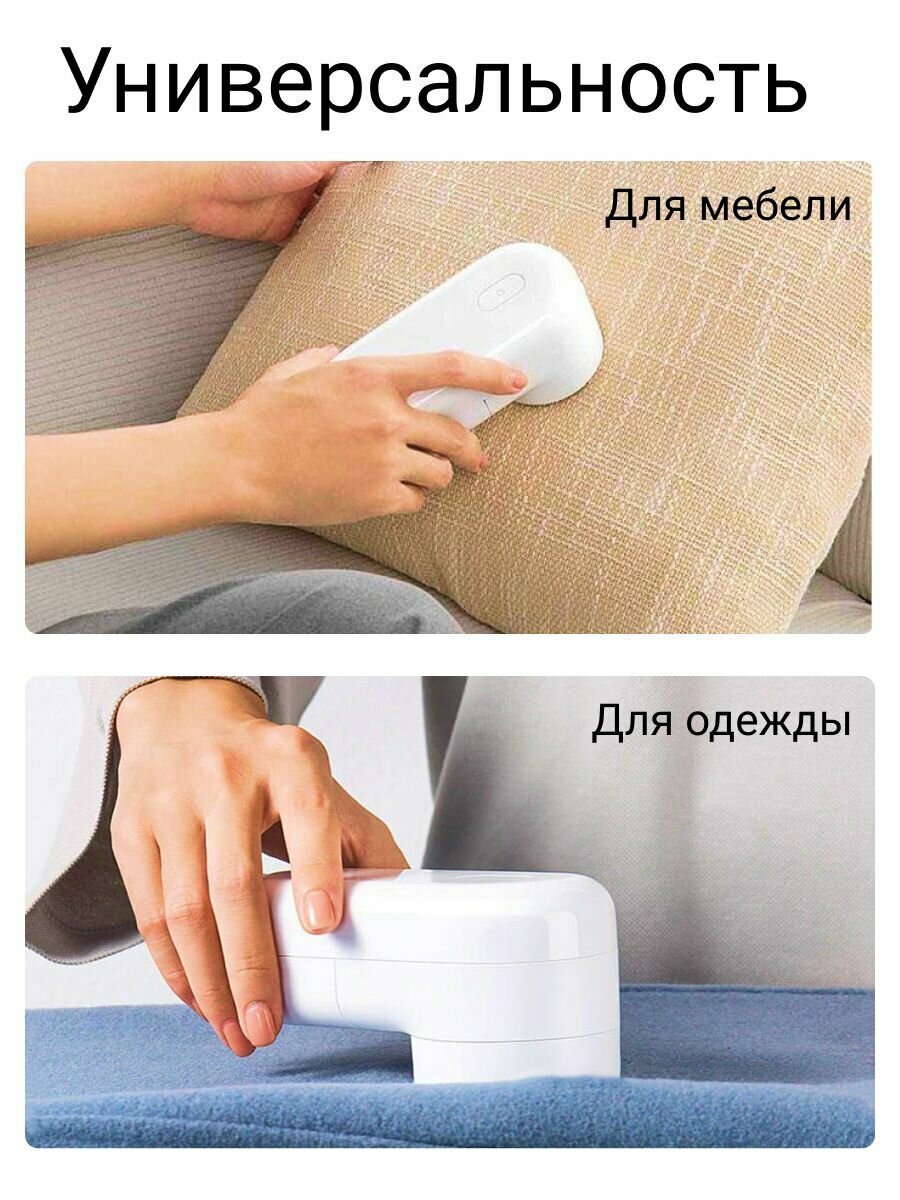 Универсальность

Для мебели

Для одежды