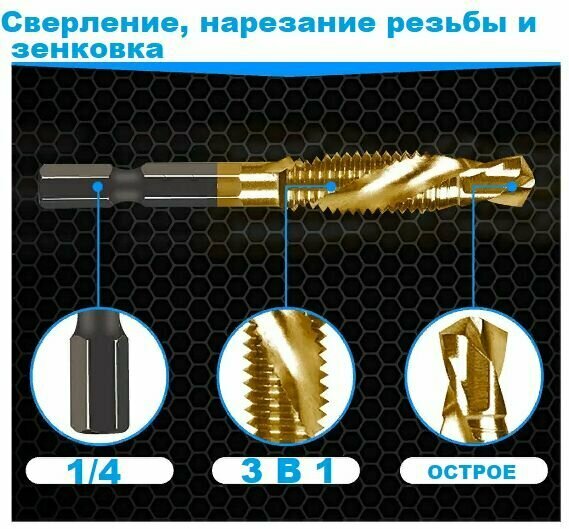 Сверление, нарезание резьбы и зенковка

1/4

3 В 1

ОСТРОЕ