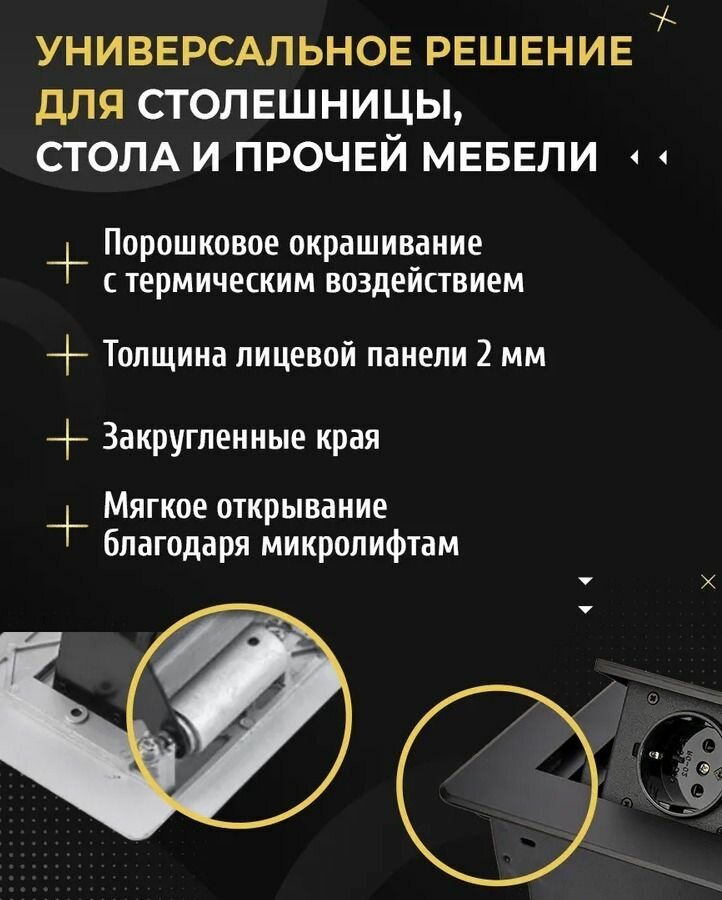 УНИВЕРСАЛЬНОЕ РЕШЕНИЕ ДЛЯ СТОЛЕШНИЦЫ, СТОЛА И ПРОЧЕЙ МЕБЕЛИ

Порошковое окрашивание с термическим воздействием

Толщина лицевой панели 2 мм

Закругленные края

Мягкое открывание благодаря микролифтам