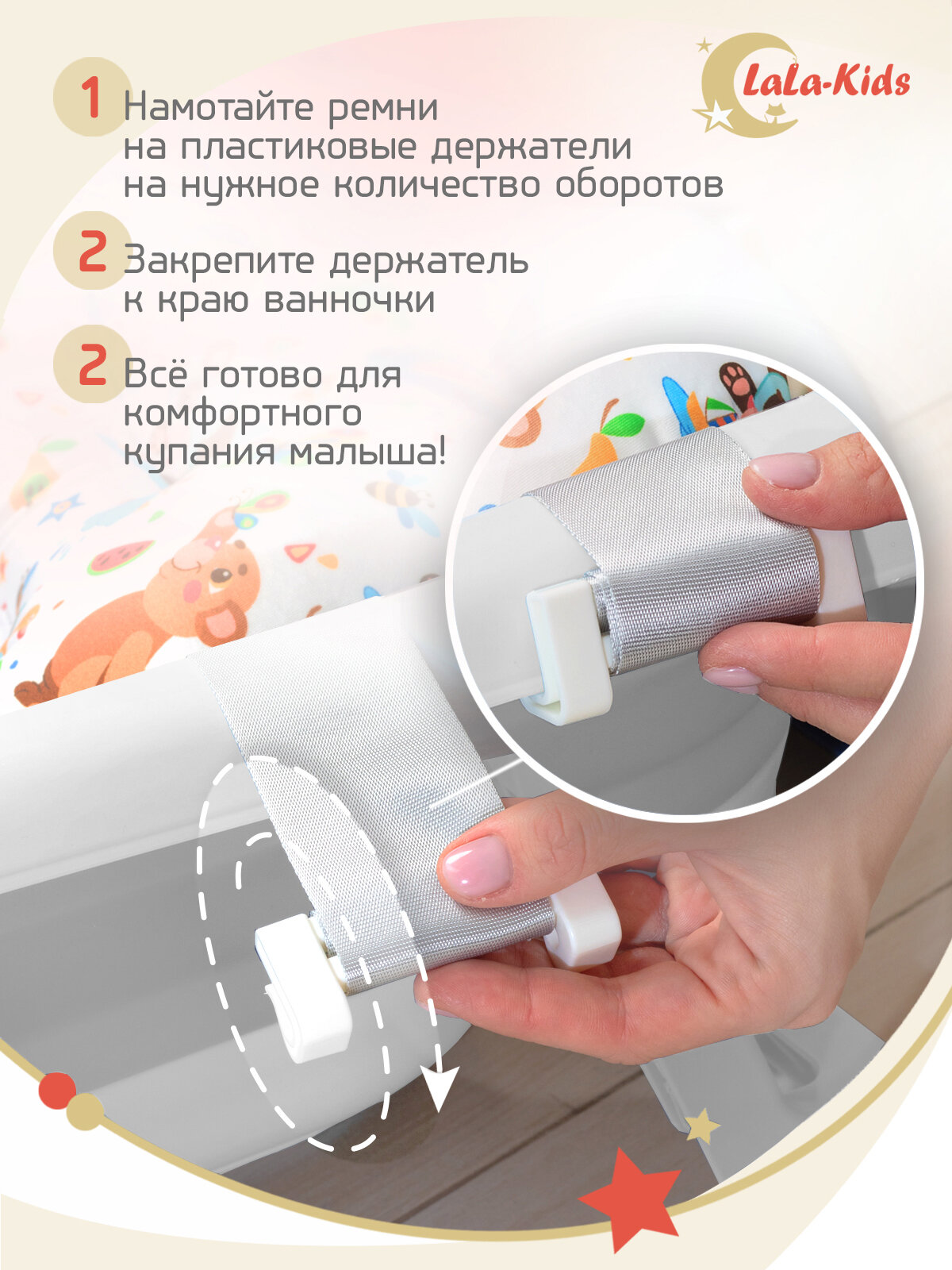 LaLa-Kids

1 Намотайте ремни на пластиковые держатели на нужное количество оборотов

2 Закрепите держатель к краю ванночки

2 Всё готово для комфортного купания малыша!