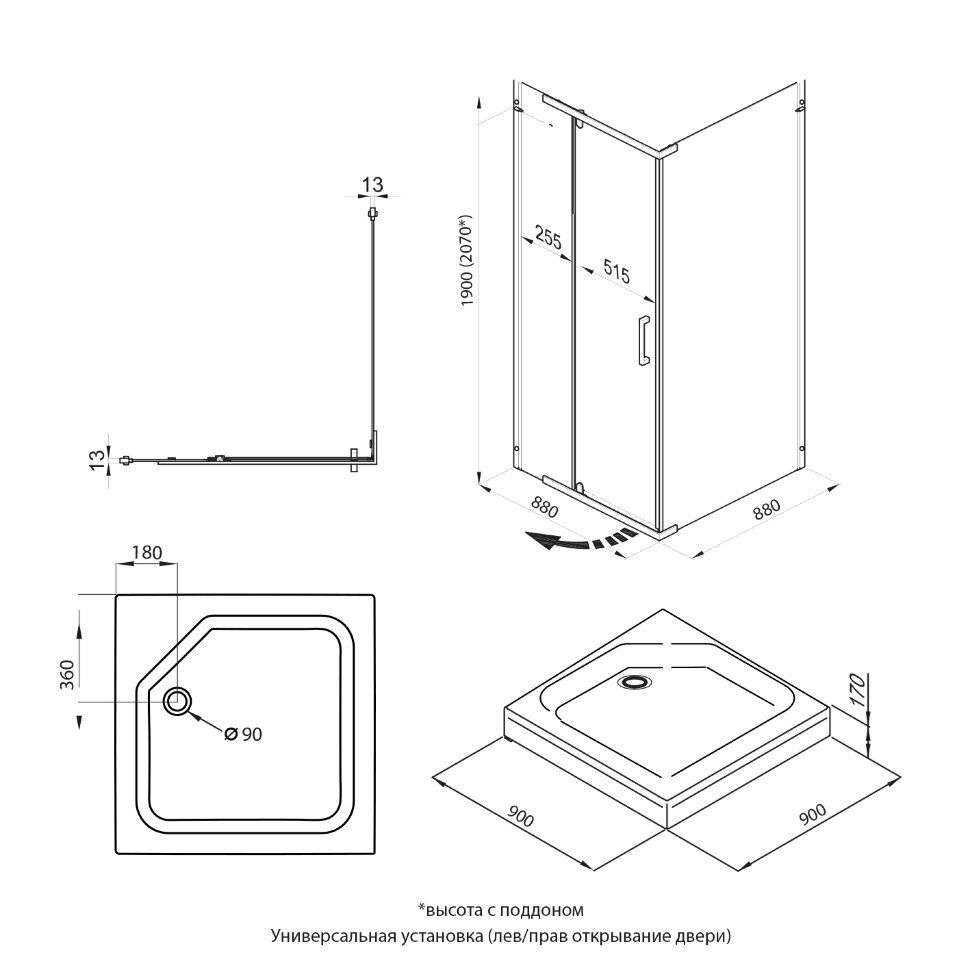 13

13

1900 (2070*)

255

515

880

880

180

360

Ø 90

170

900

900

*высота с поддоном
Универсальная установка (лев/прав открывание двери)