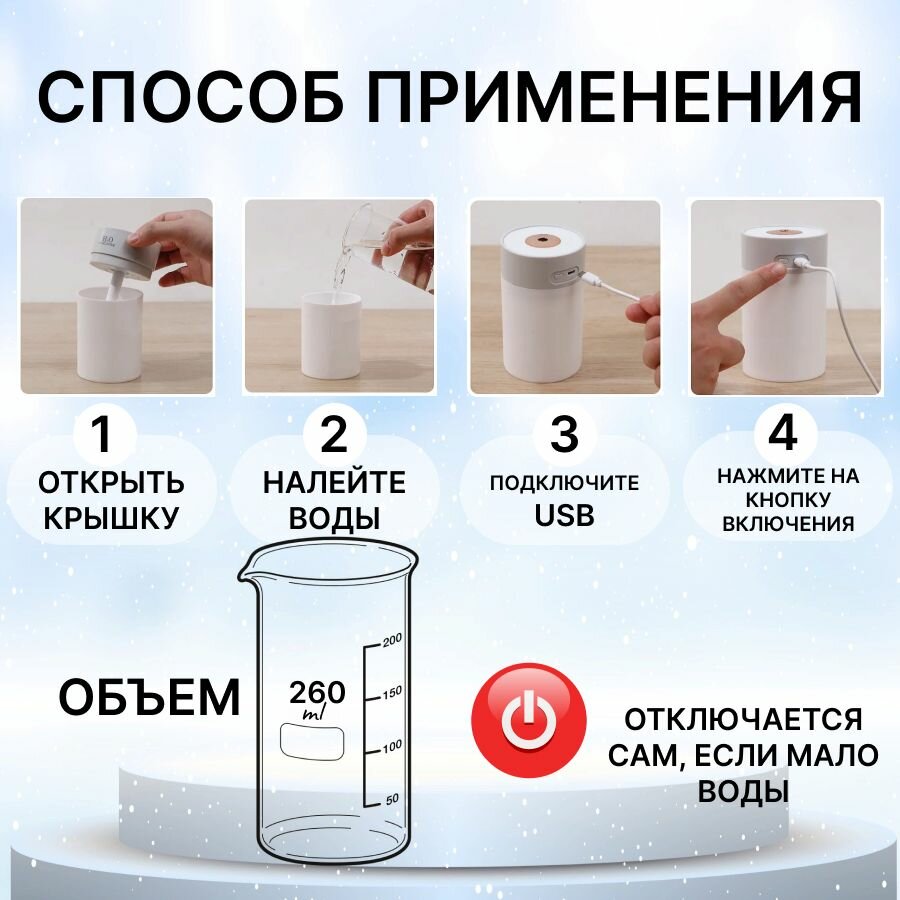 СПОСОБ ПРИМЕНЕНИЯ

1
ОТКРЫТЬ КРЫШКУ

2
НАЛЕЙТЕ ВОДЫ

3
ПОДКЛЮЧИТЕ USB

4
НАЖМИТЕ НА КНОПКУ ВКЛЮЧЕНИЯ

ОБЪЕМ

260 ml

200
150
100
50

ОТКЛЮЧАЕТСЯ САМ, ЕСЛИ МАЛО ВОДЫ