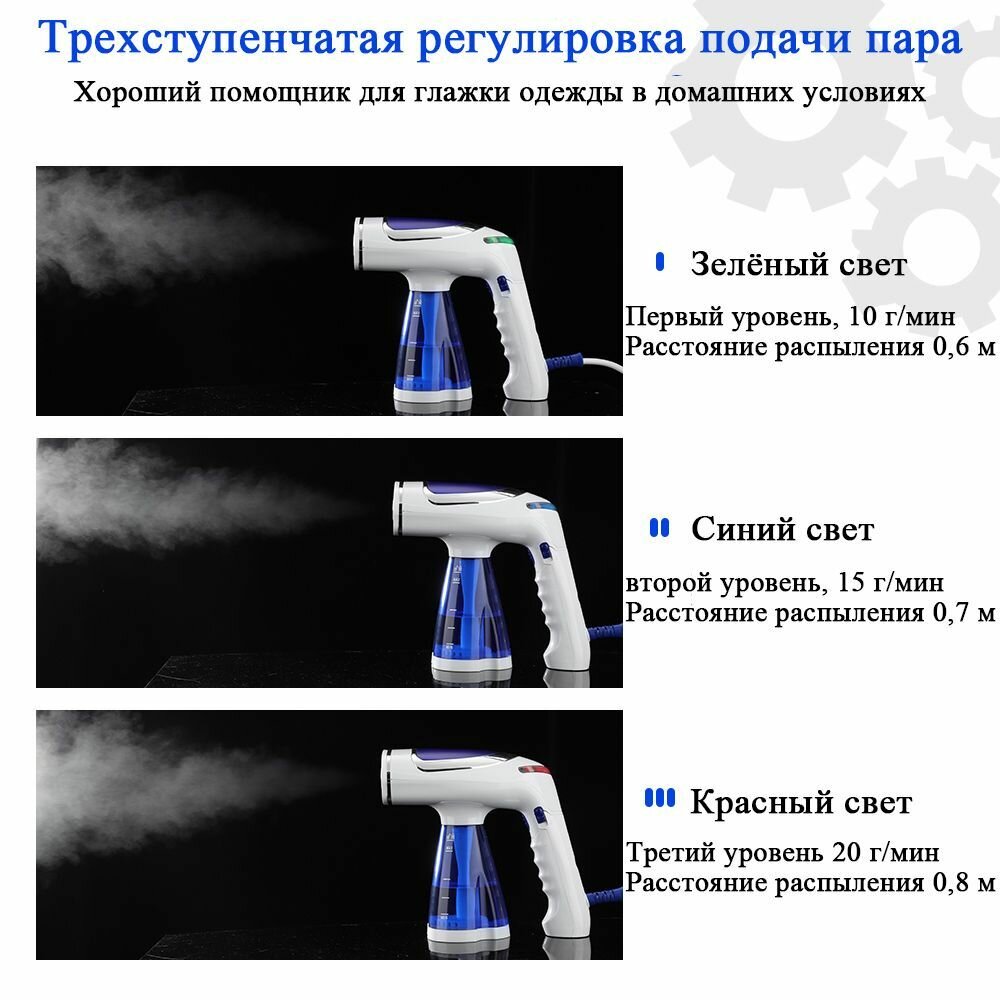 Трехступенчатая регулировка подачи пара
Хороший помощник для глажки одежды в домашних условиях

Зелёный свет
Первый уровень, 10 г/мин
Расстояние распыления 0,6 м

Синий свет
второй уровень, 15 г/мин
Расстояние распыления 0,7 м

Красный свет
Третий уровень 20 г/мин
Расстояние распыления 0,8 м