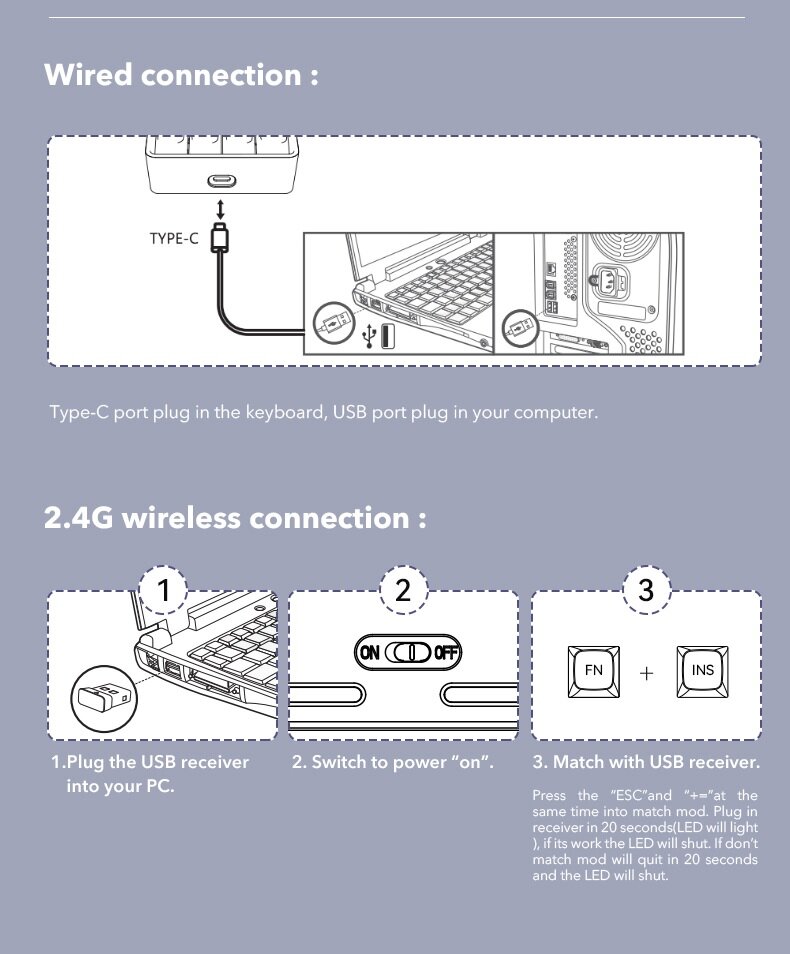 Wired connection :

TYPE-C

Type-C port plug in the keyboard, USB port plug in your computer.

2.4G wireless connection :

1

2

ON OFF

3

FN + INS

1.Plug the USB receiver into your PC.

2. Switch to power "on".

3. Match with USB receiver.

Press the "ESC"and "+="at the same time into match mod. Plug in receiver in 20 seconds(LED will light ), if its work the LED will shut. If don't match mod will quit in 20 seconds and the LED will shut.