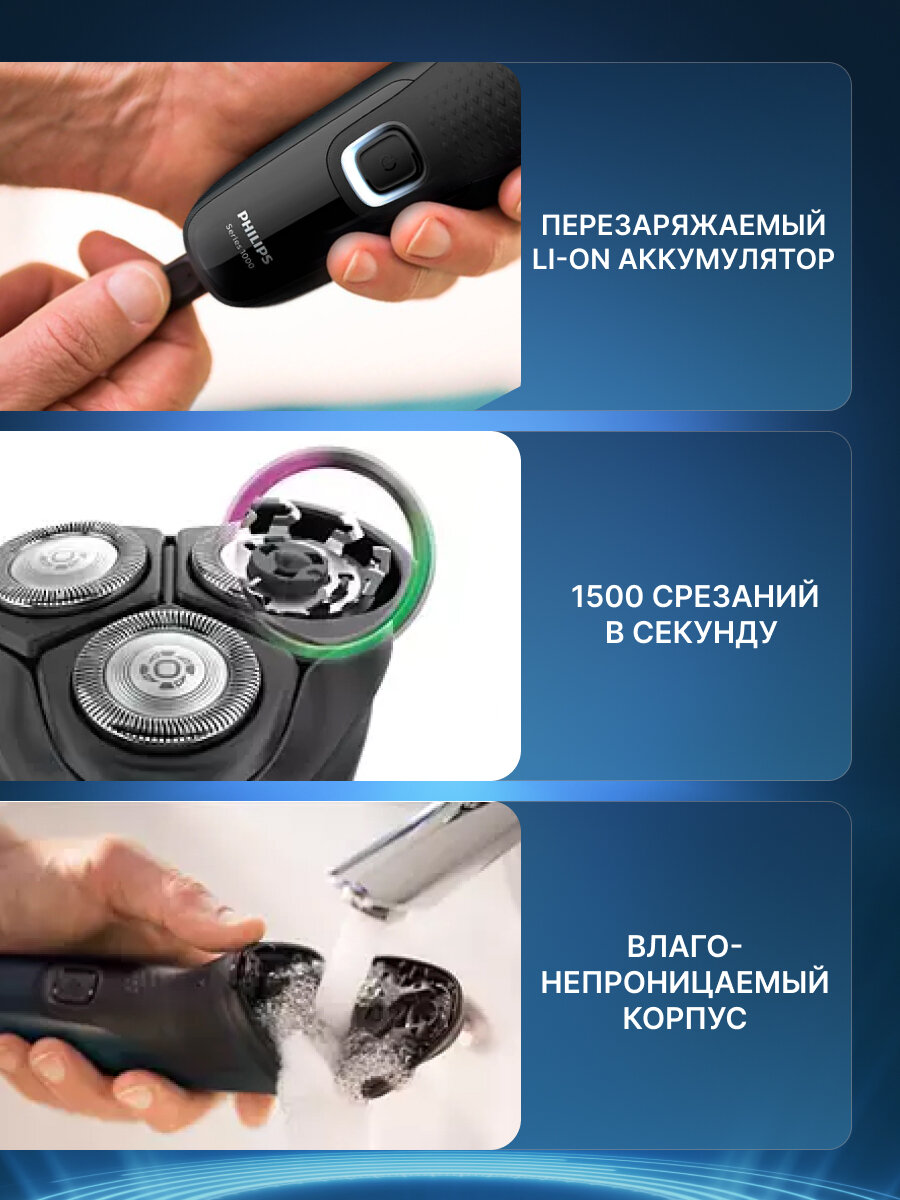 PHILIPS
Series 1000

ПЕРЕЗАРЯЖАЕМЫЙ LI-ON АККУМУЛЯТОР

1500 СРЕЗАНИЙ В СЕКУНДУ

ВЛАГО-НЕПРОНИЦАЕМЫЙ КОРПУС