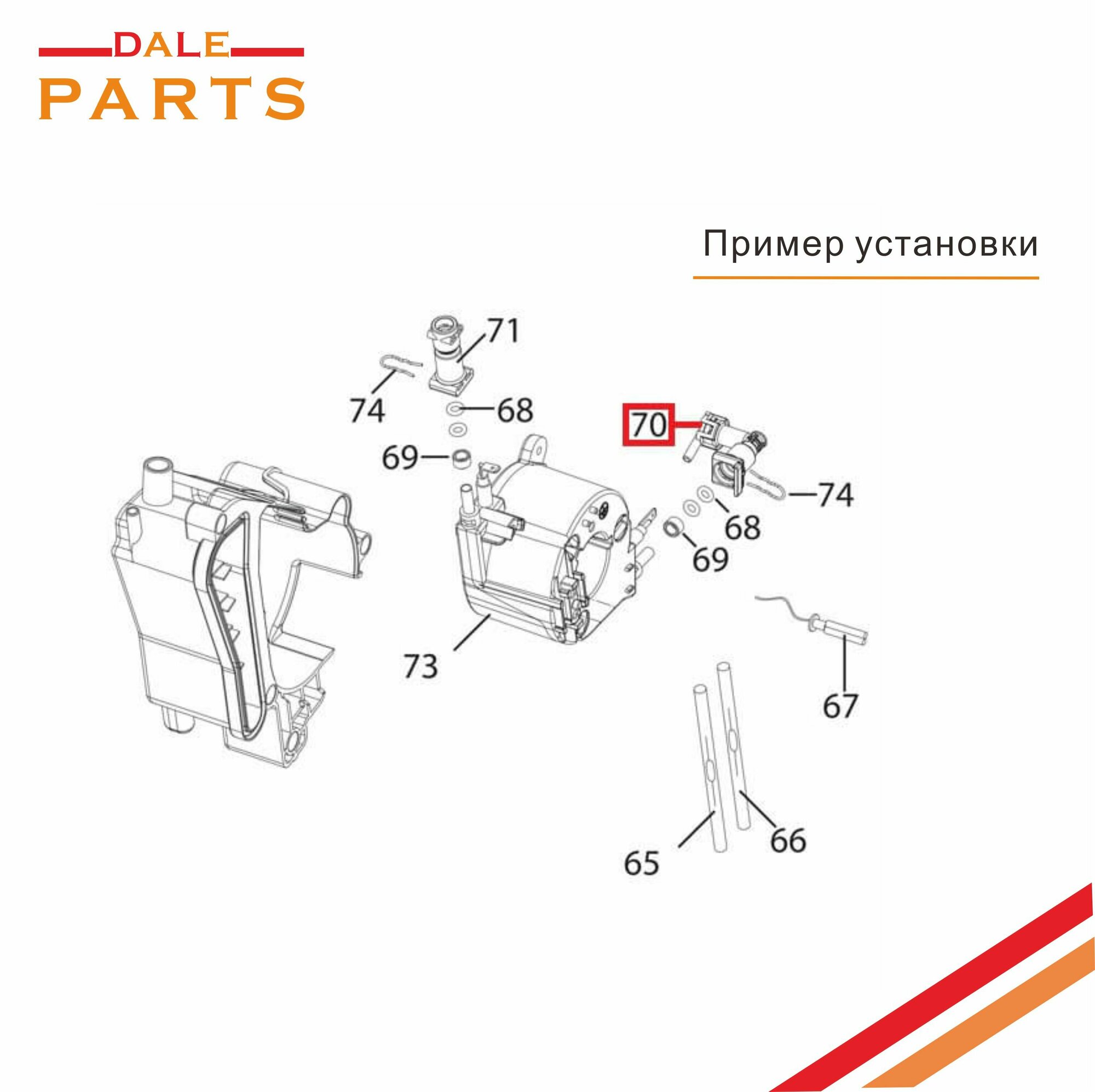 DALE
PARTS

Пример установки

71
74
68
70
69
74
68
69
73
67
66
65