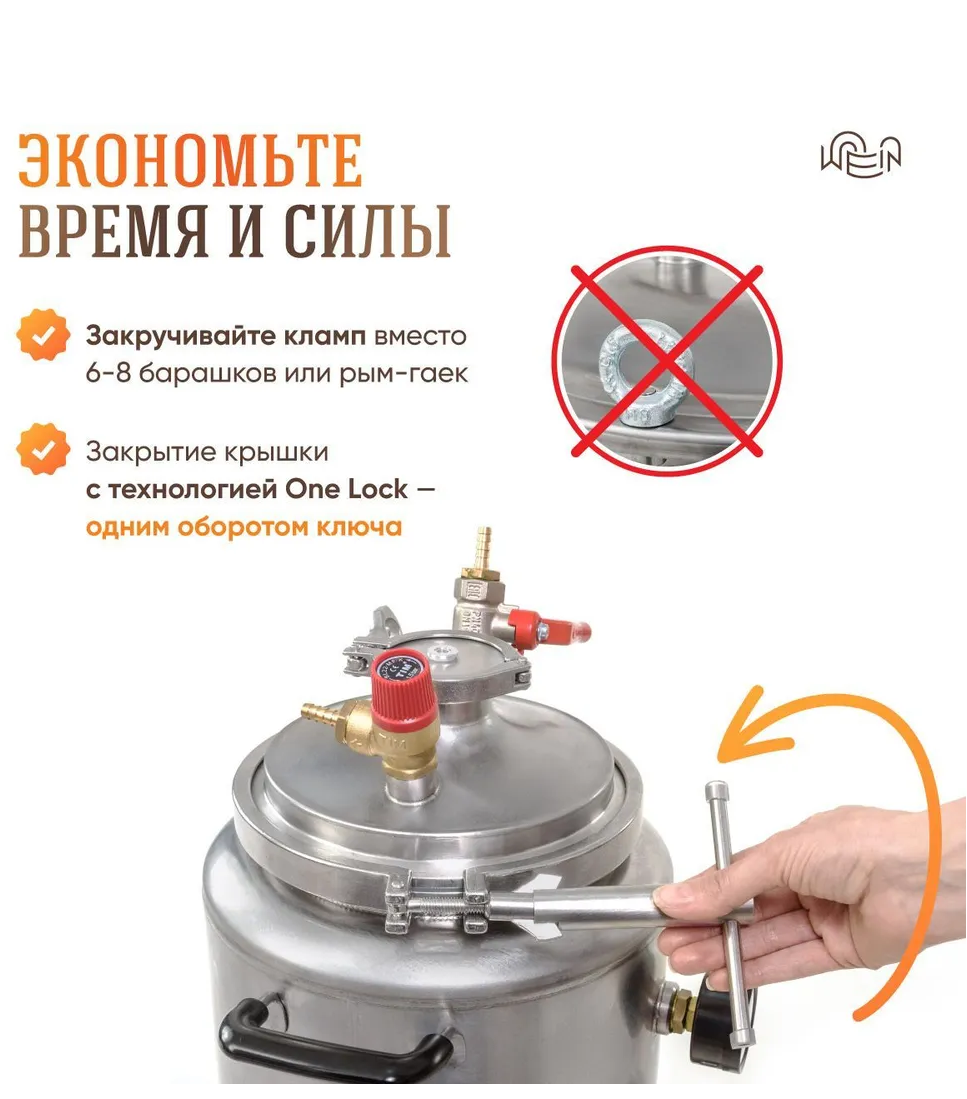 ЭКОНОМЬТЕ ВРЕМЯ И СИЛЫ

Закручивайте кламп вместо 6-8 барашков или рым-гаек

Закрытие крышки с технологией One Lock — одним оборотом ключа