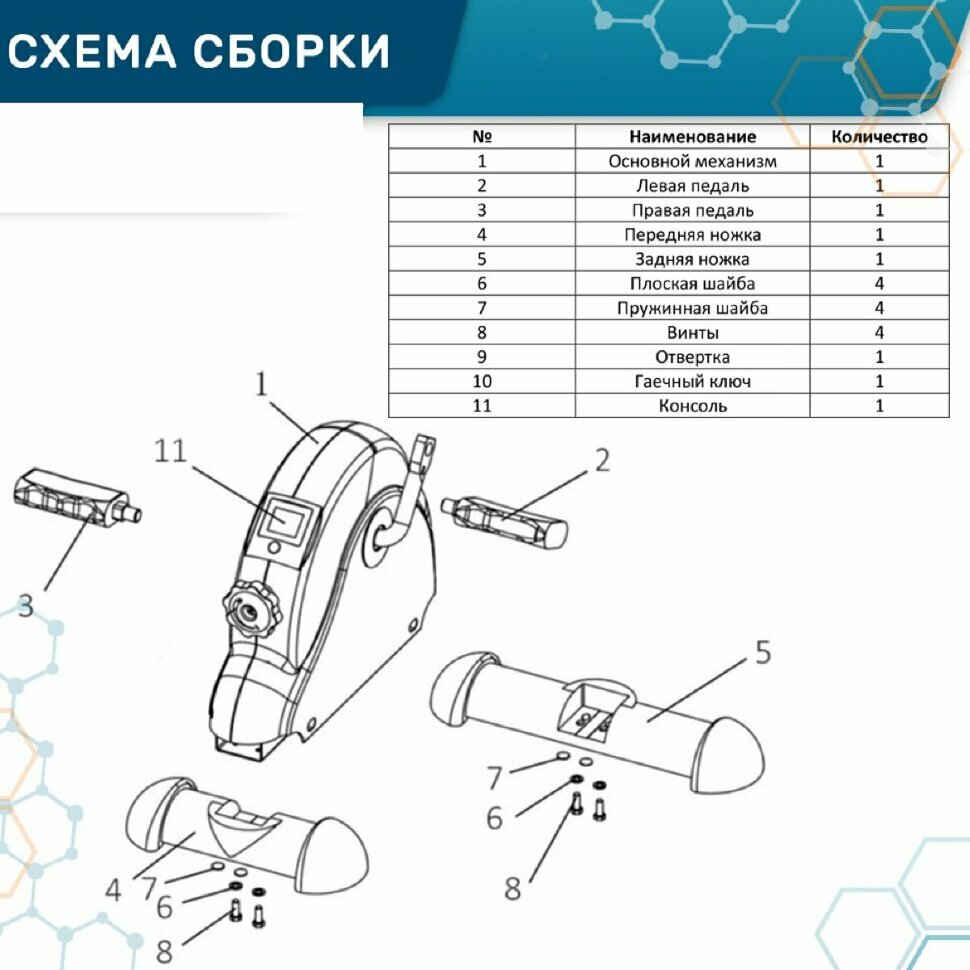 СХЕМА СБОРКИ

| № | Наименование | Количество |
|---|---|---|
| 1 | Основной механизм | 1 |
| 2 | Левая педаль | 1 |
| 3 | Правая педаль | 1 |
| 4 | Передняя ножка | 1 |
| 5 | Задняя ножка | 1 |
| 6 | Плоская шайба | 4 |
| 7 | Пружинная шайба | 4 |
| 8 | Винты | 4 |
| 9 | Отвертка | 1 |
| 10 | Гаечный ключ | 1 |
| 11 | Консоль | 1 |

1
11
2
3
5
7
6
8
4
7
6
8