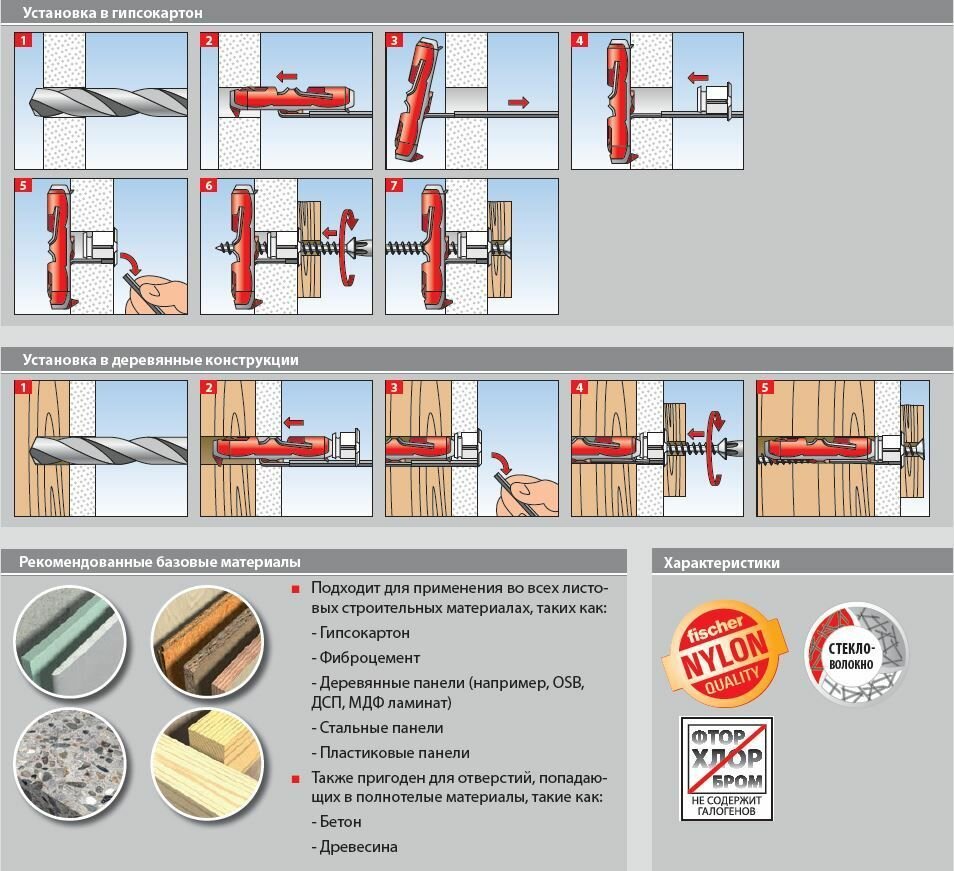 Установка в гипсокартон

1

2

3

4

5

6

7

Установка в деревянные конструкции

1

2

3

4

5

Рекомендованные базовые материалы

■ Подходит для применения во всех листовых строительных материалах, таких как:

- Гипсокартон

- Фиброцемент

- Деревянные панели (например, OSB, ДСП, МДФ ламинат)

- Стальные панели

- Пластиковые панели

■ Также пригоден для отверстий, попадающих в полнотелые материалы, такие как:

- Бетон

- Древесина

Характеристики

fischer NYLON QUALITY

СТЕКЛО-ВОЛОКНО

ФТОР ХЛОР БРОМ

НЕ СОДЕРЖИТ ГАЛОГЕНОВ