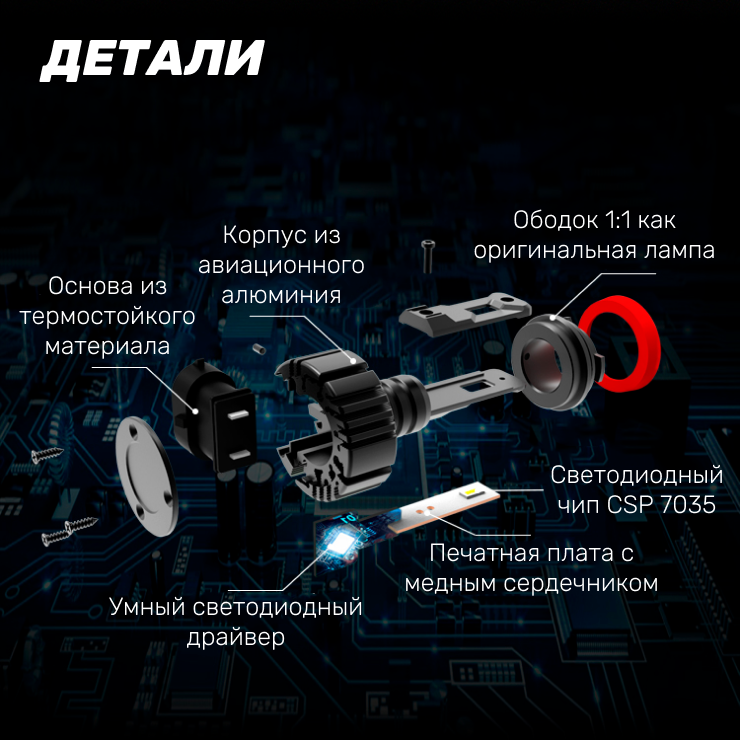 ДЕТАЛИ

Ободок 1:1 как оригинальная лампа

Корпус из авиационного алюминия

Основа из термостойкого материала

Светодиодный чип CSP 7035

Печатная плата с медным сердечником

Умный светодиодный драйвер