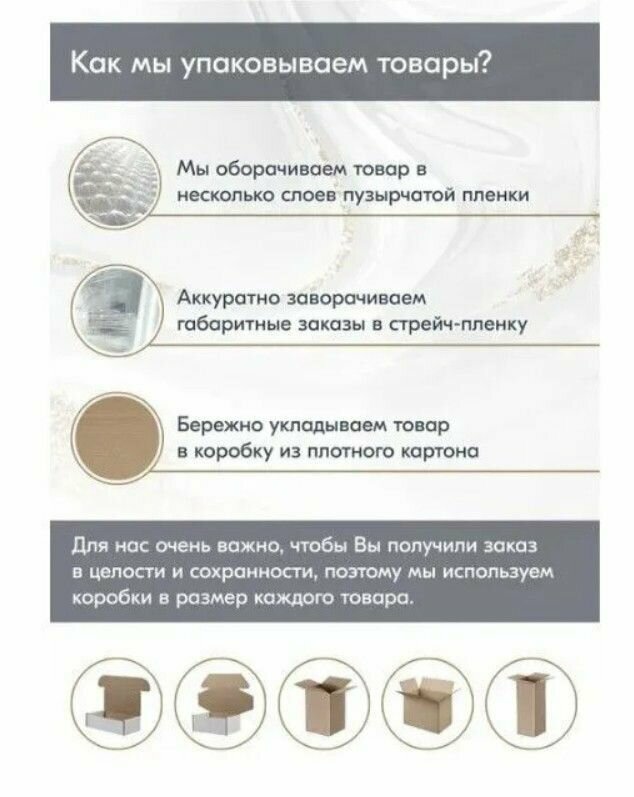 Как мы упаковываем товары?

Мы оборачиваем товар в несколько слоев пузырчатой пленки

Аккуратно заворачиваем габаритные заказы в стрейч-пленку

Бережно укладываем товар в коробку из плотного картона

Для нас очень важно, чтобы Вы получили заказ в целости и сохранности, поэтому мы используем коробки в размер каждого товара.