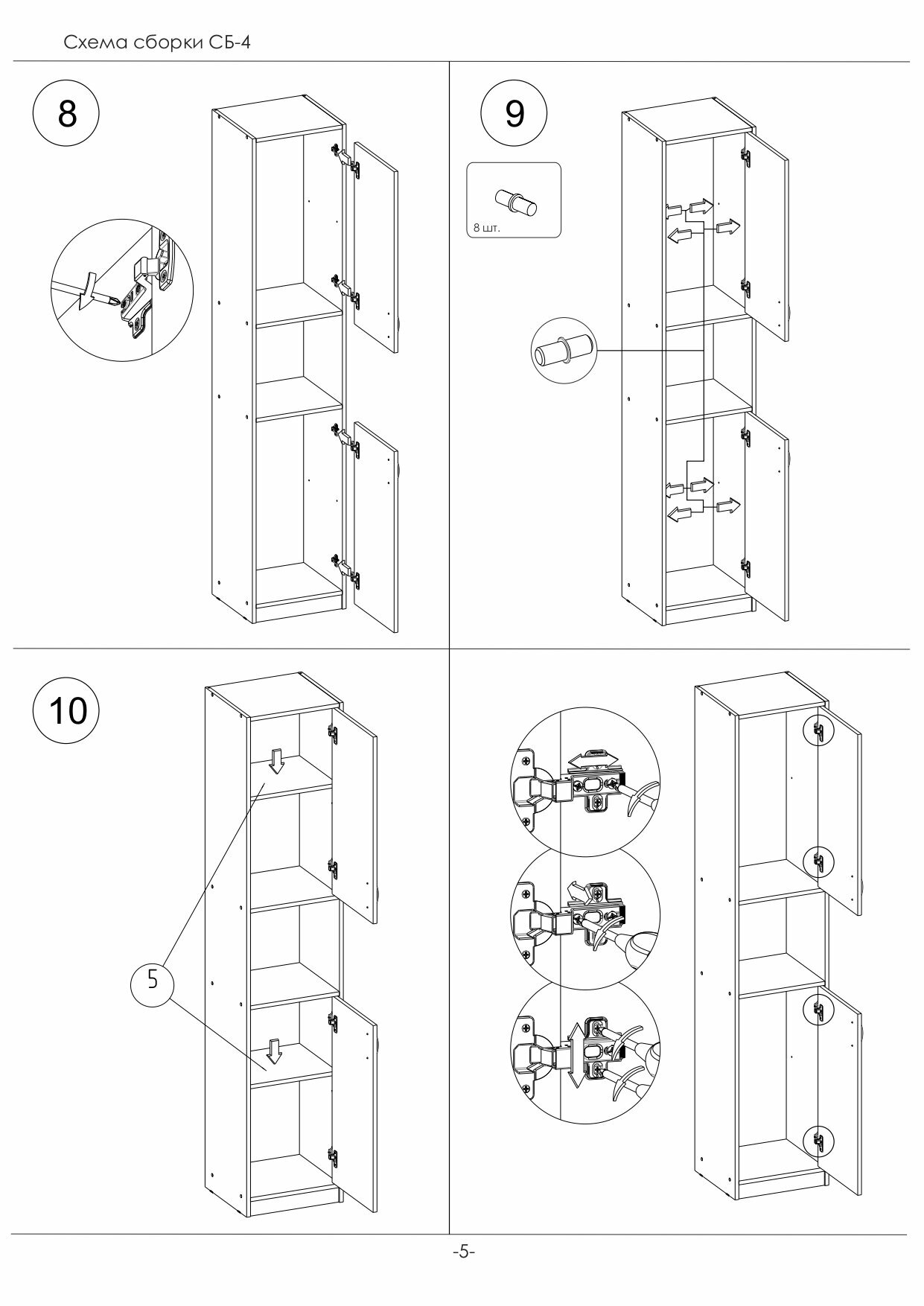 Схема сборки СБ-4

8

9

8 шт.

10

5

-5-