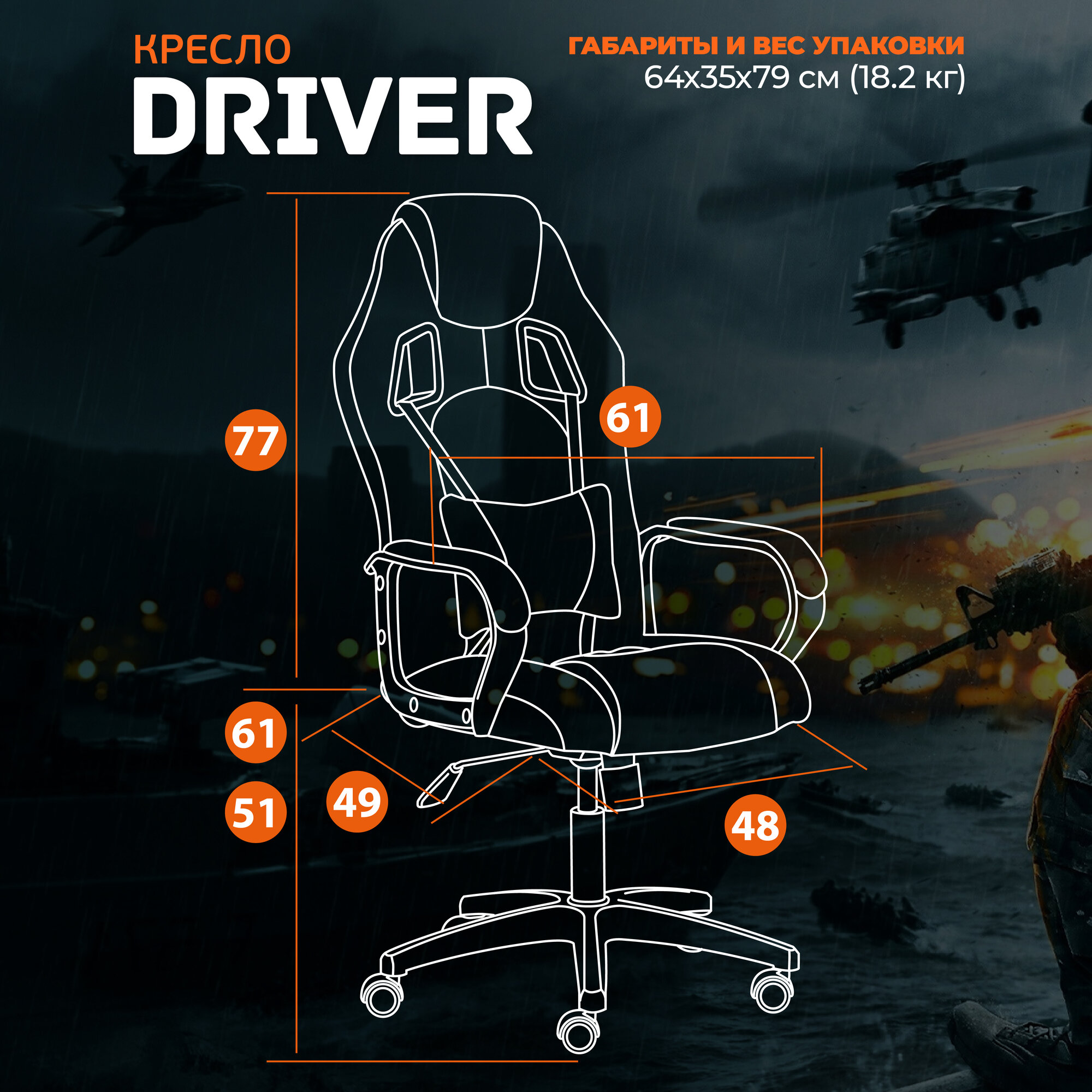 КРЕСЛО
DRIVER

ГАБАРИТЫ И ВЕС УПАКОВКИ
64x35x79 см (18.2 кг)

77
61
61
51
49
48