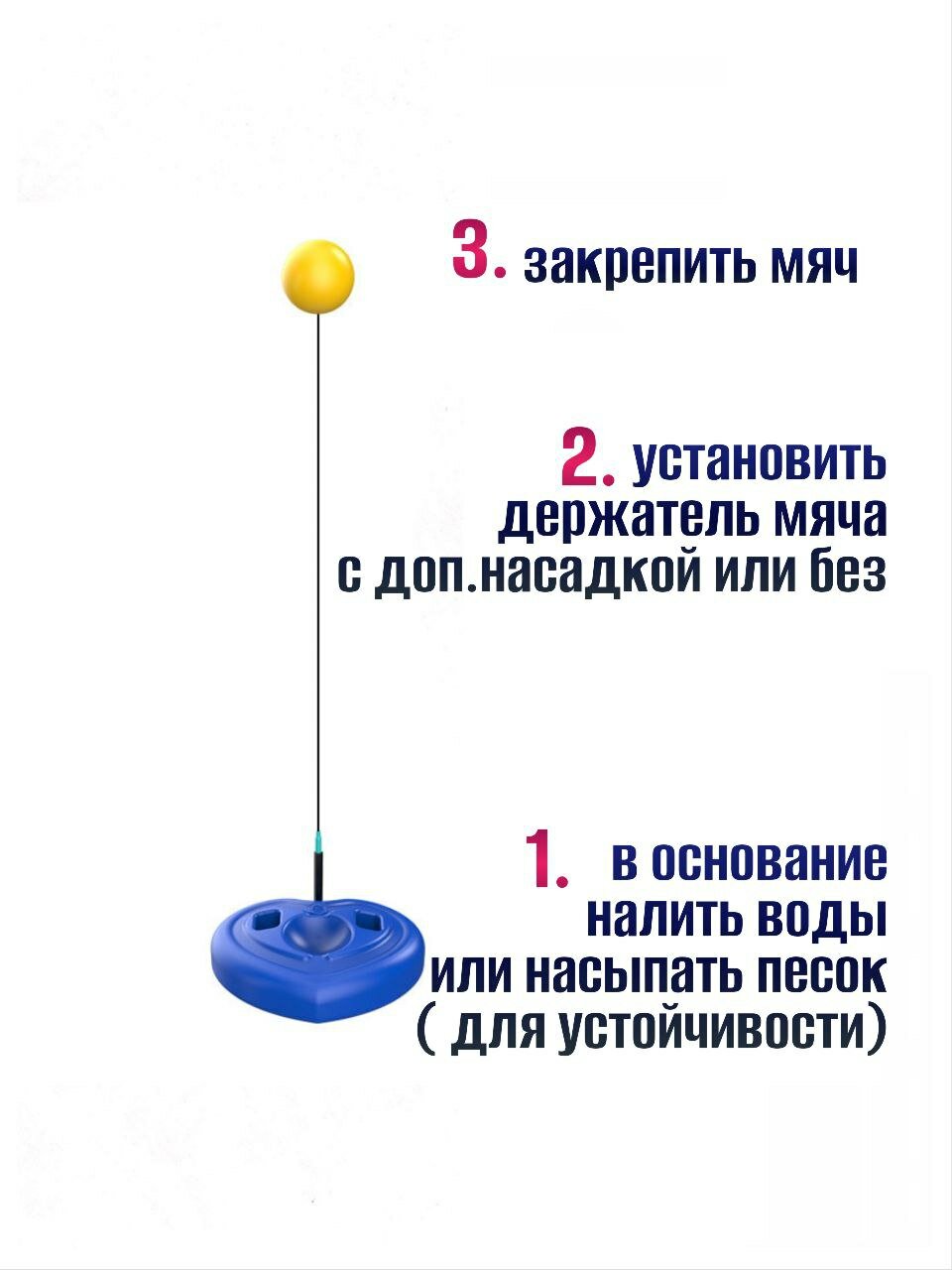 3. закрепить мяч

2. установить держатель мяча с доп.насадкой или без

1. в основание налить воды или насыпать песок ( для устойчивости)